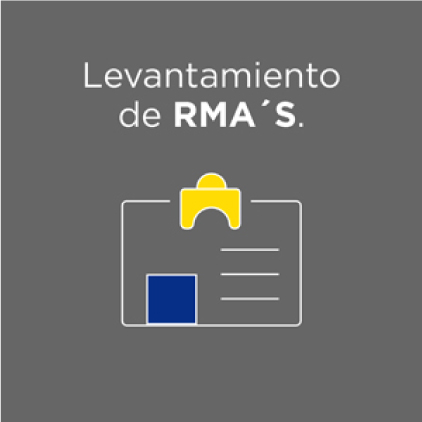 Levantamiento de RMA´S.