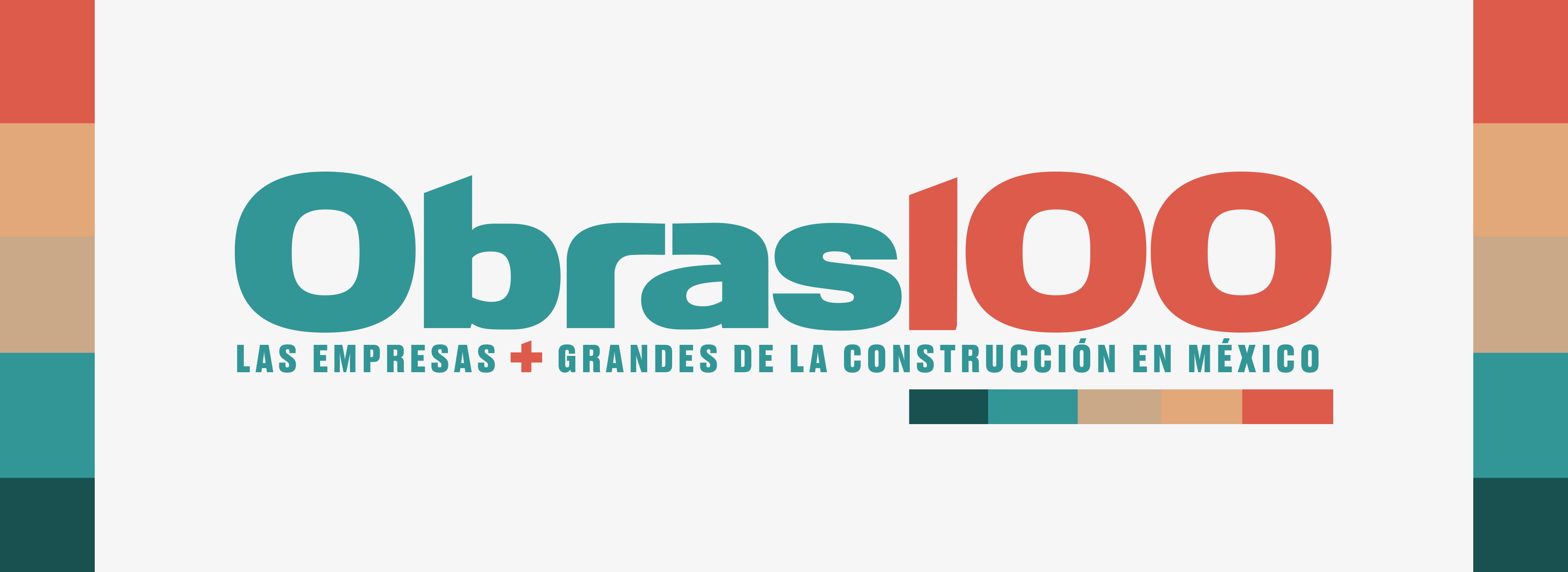 Obras100

LAS EMPRESAS + GRANDES DE LA CONSTRUCCIÓN EN MÉXICO