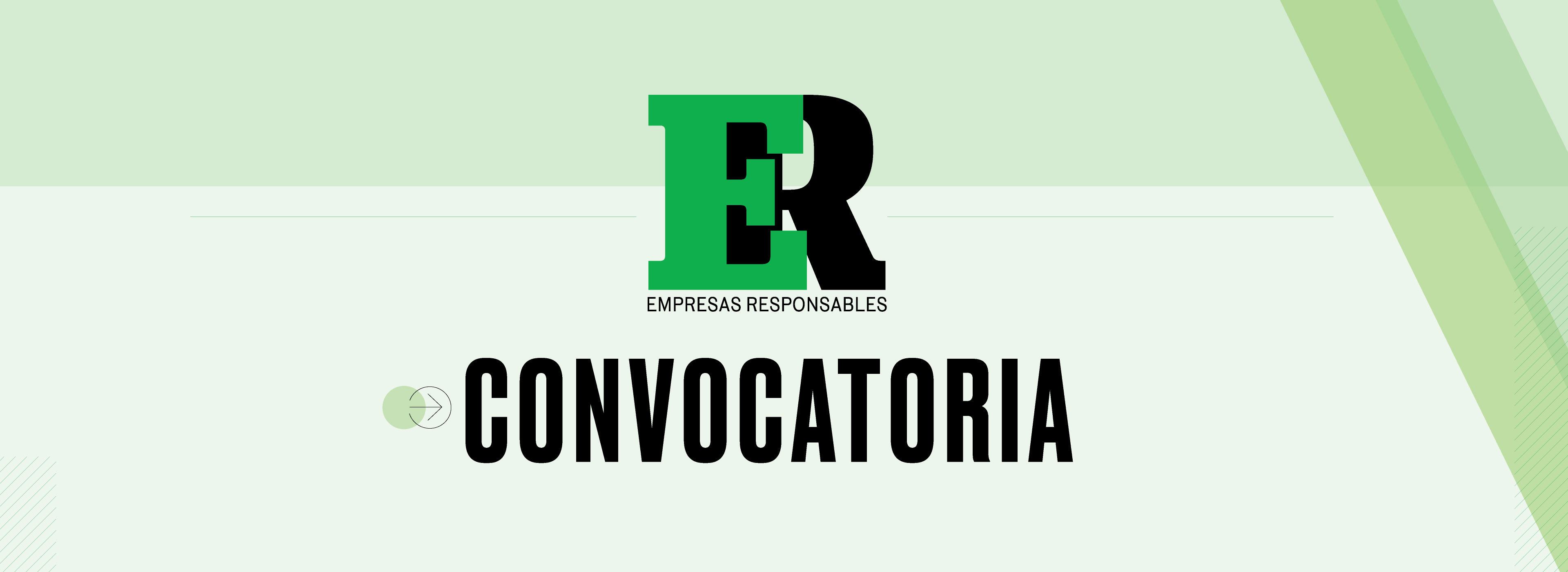 ER
EMPRESAS RESPONSABLES

CONVOCATORIA