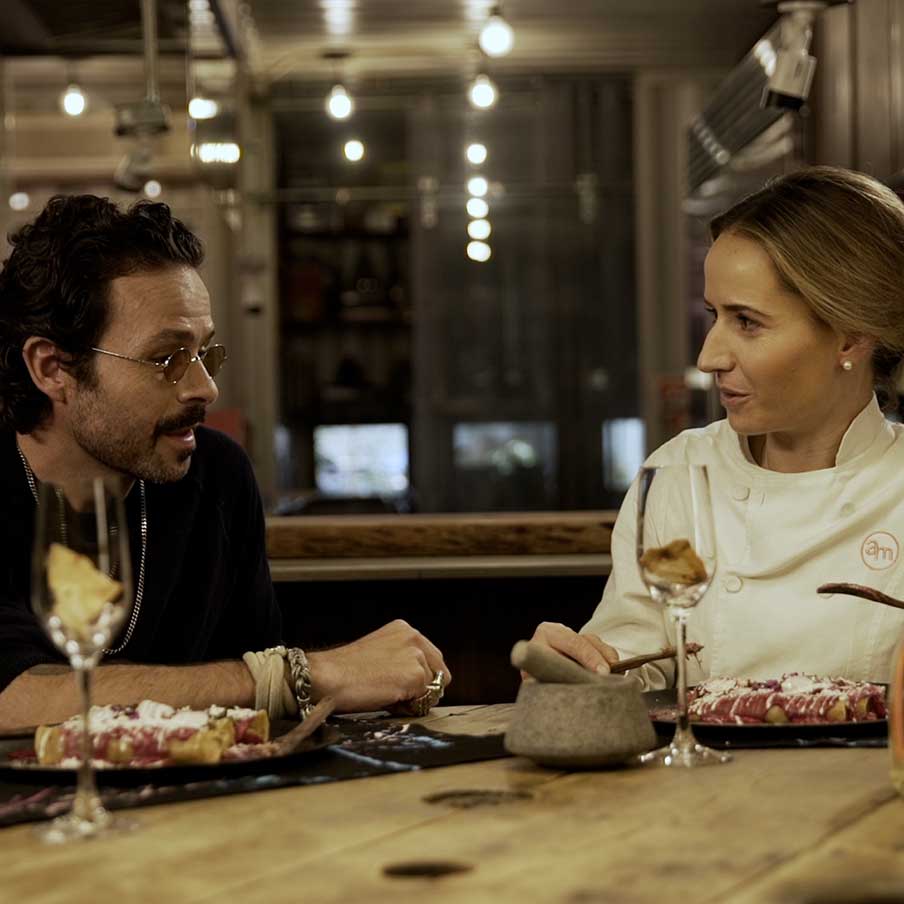 am