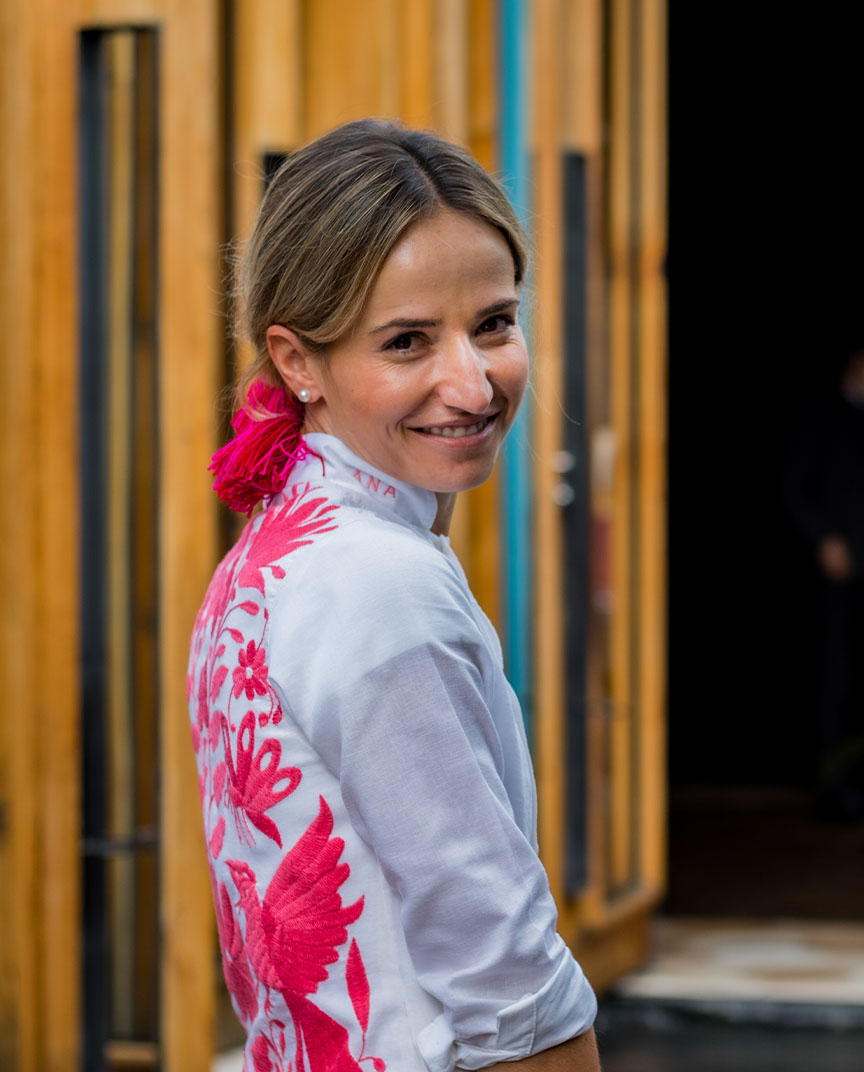 ANA