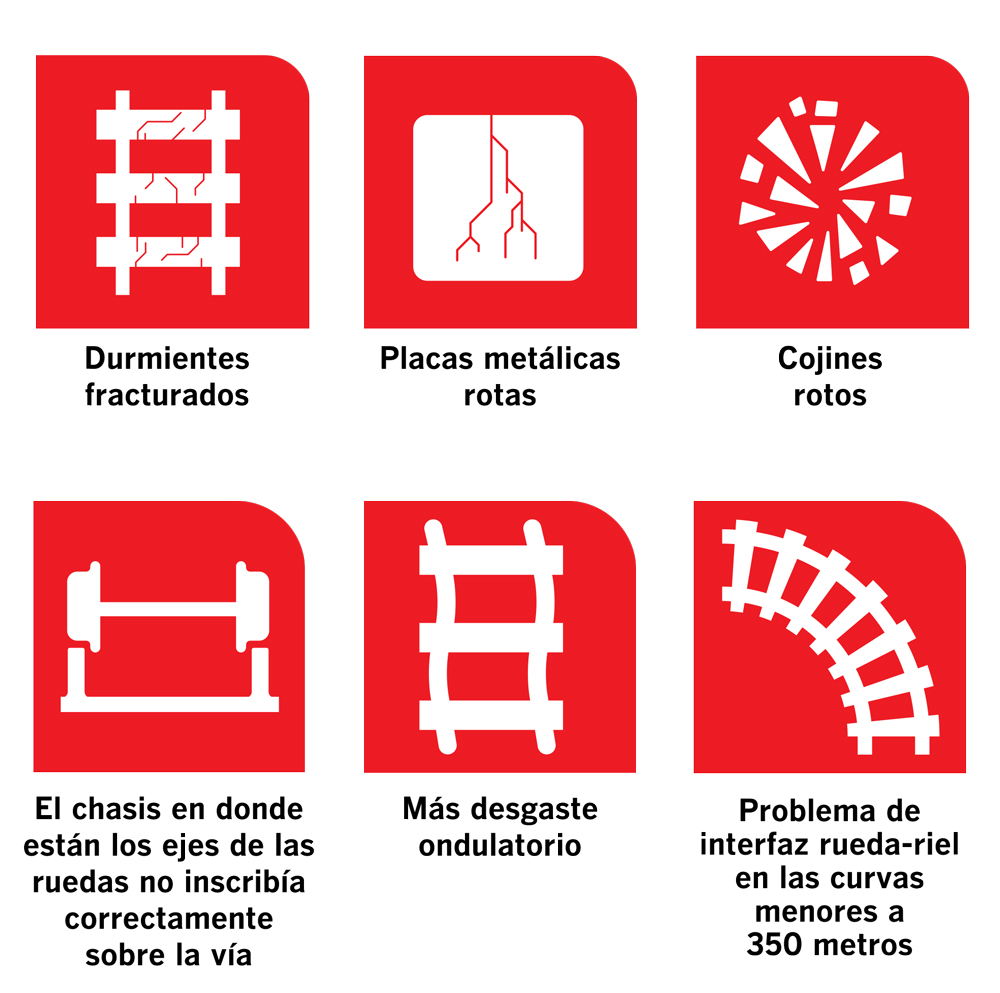 Durmientes fracturados

Placas metálicas rotas

Cojines rotos

El chasis en donde están los ejes de las ruedas no inscribía correctamente sobre la vía

Más desgaste ondulatorio

Problema de interfaz rueda-riel en las curvas menores a 350 metros