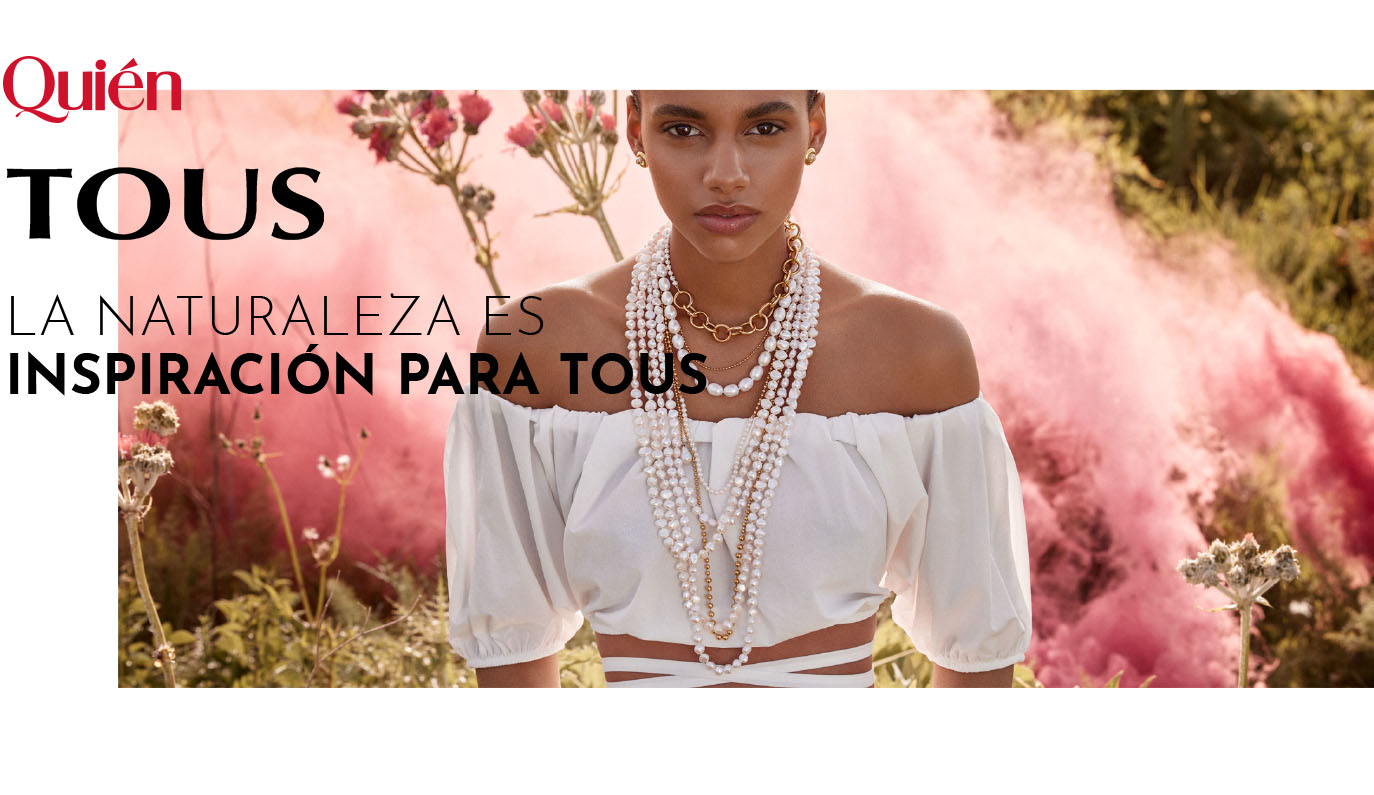 Quién

TOUS

LA NATURALEZA ES
INSPIRACIÓN PARA TOUS