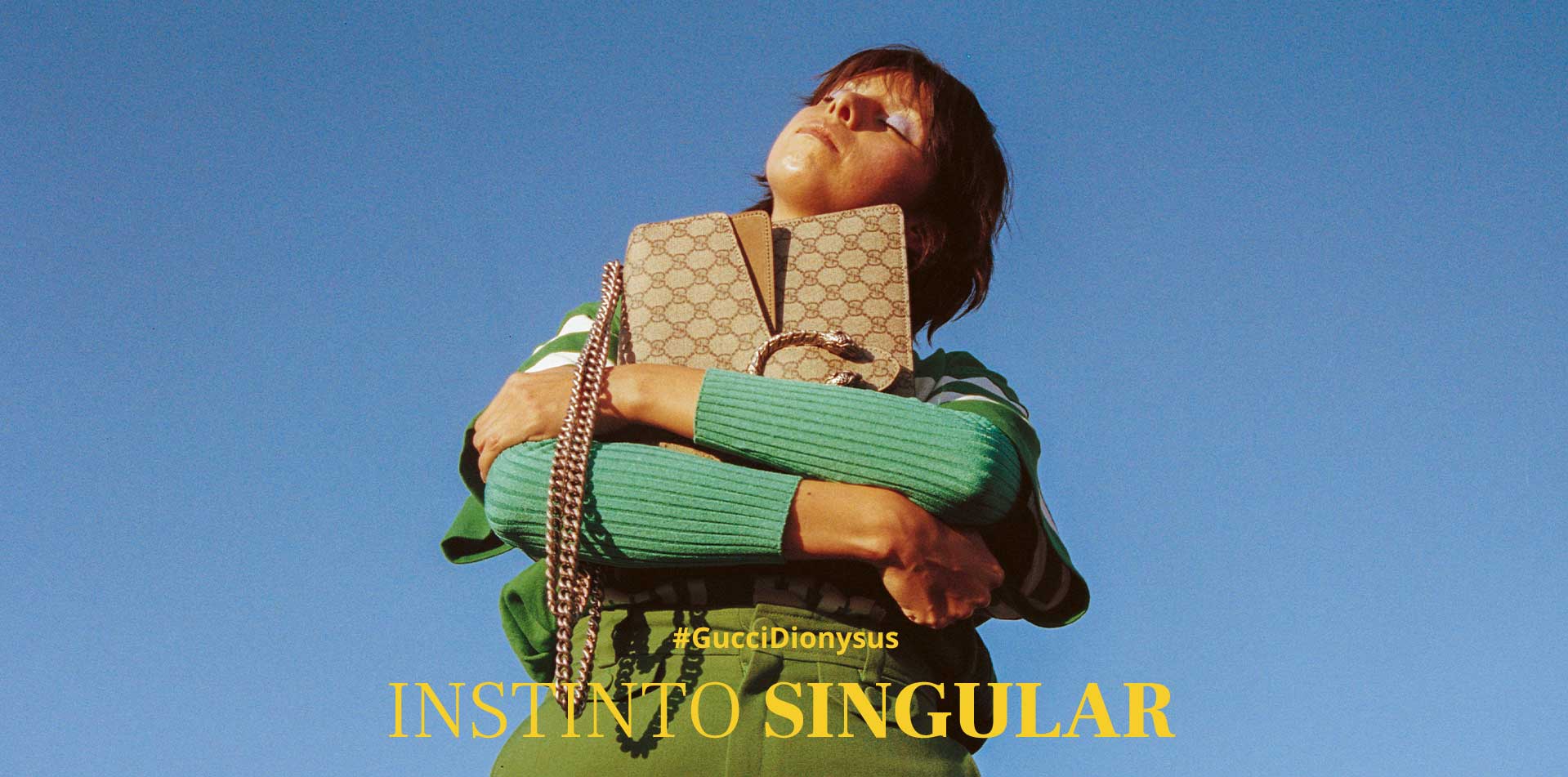 #GucciDionysus

INSTINTO SINGULAR