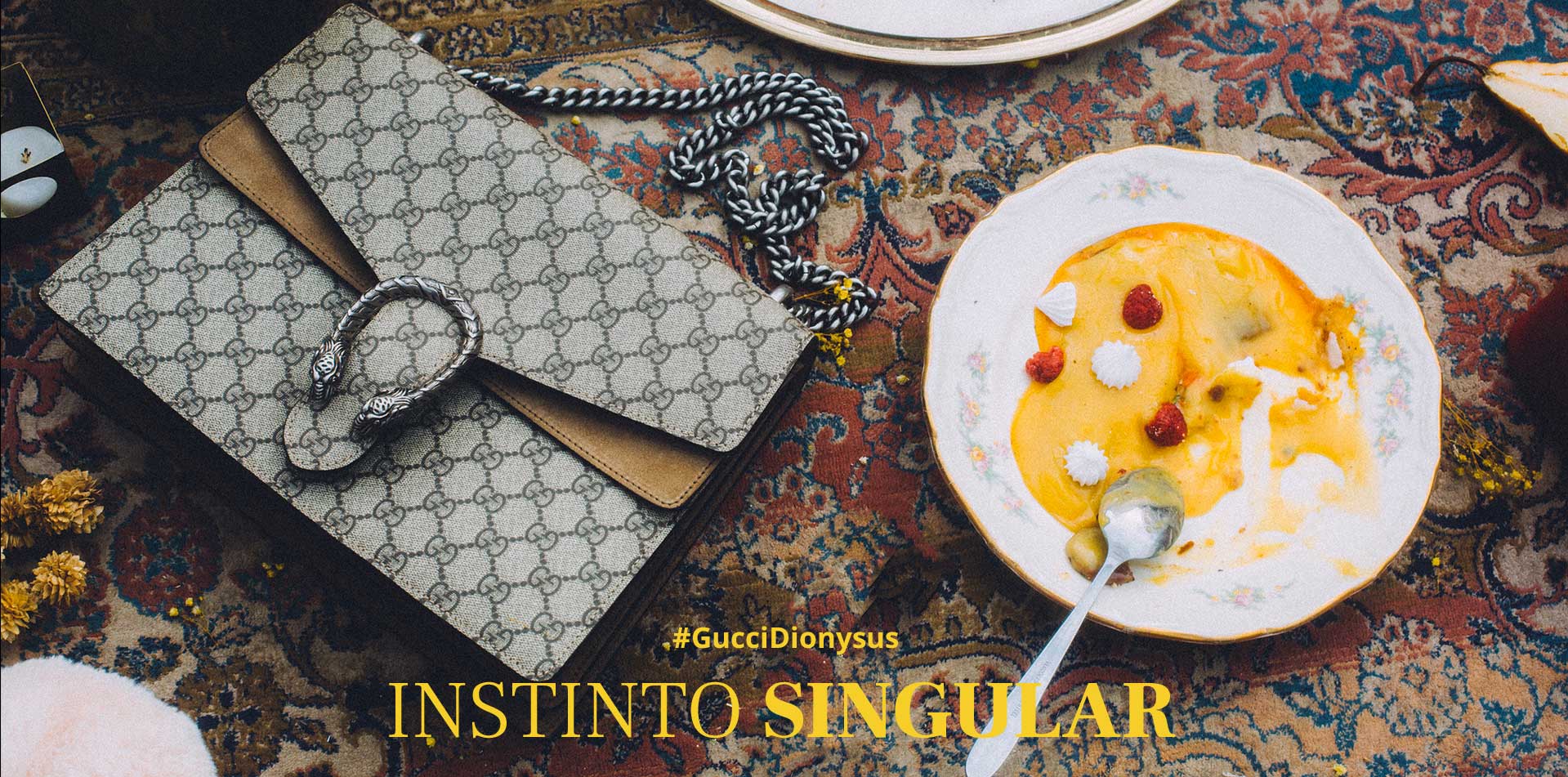 #GucciDionysus

INSTINTO SINGULAR