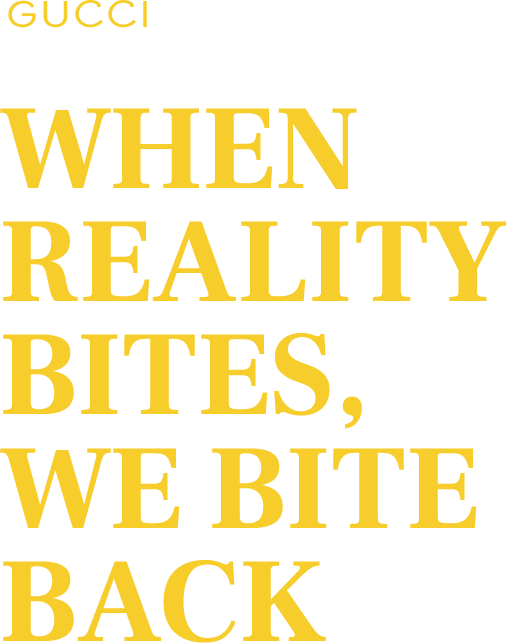 GUCCI

WHEN REALITY BITES, WE BITE BACK