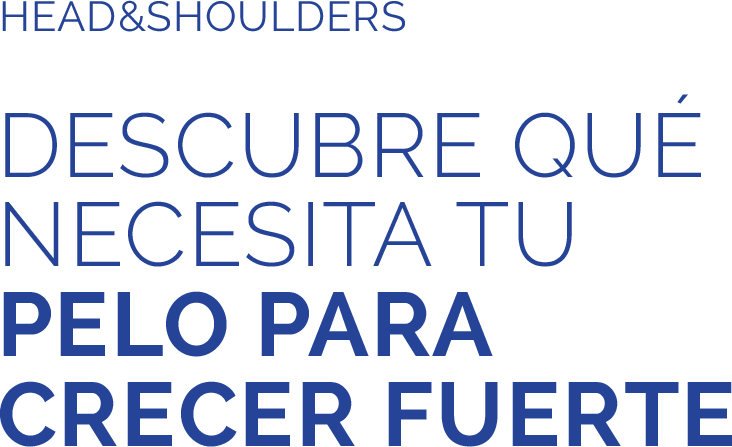 HEAD&SHOULDERS

DESCUBRE QUÉ NECESITA TU PELO PARA CRECER FUERTE