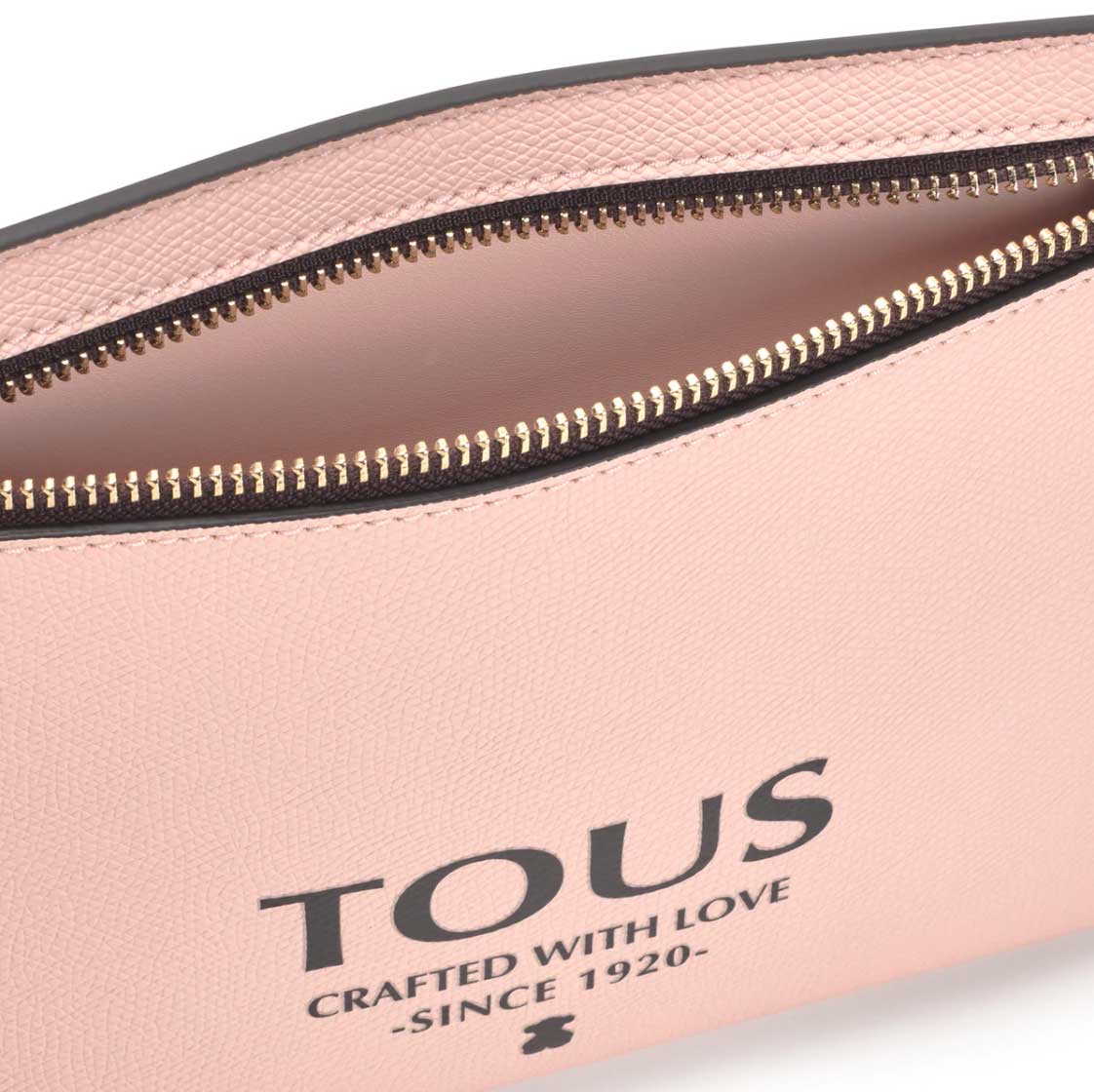 TOUS
CRAFTED WITH LOVE
-SINCE 1920-