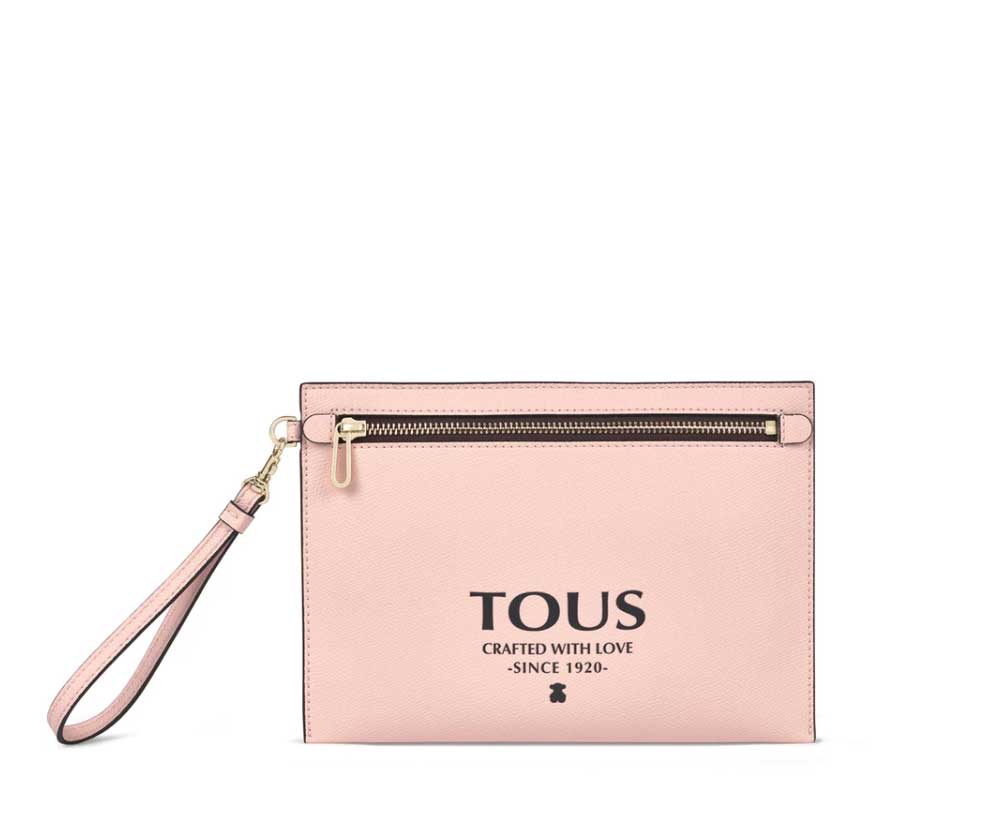 TOUS
CRAFTED WITH LOVE
-SINCE 1920-