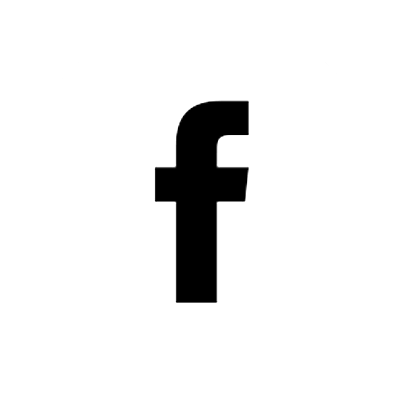 f