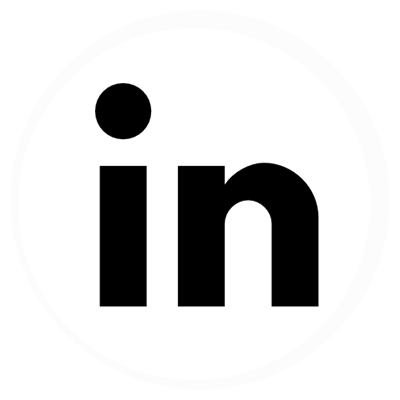 in