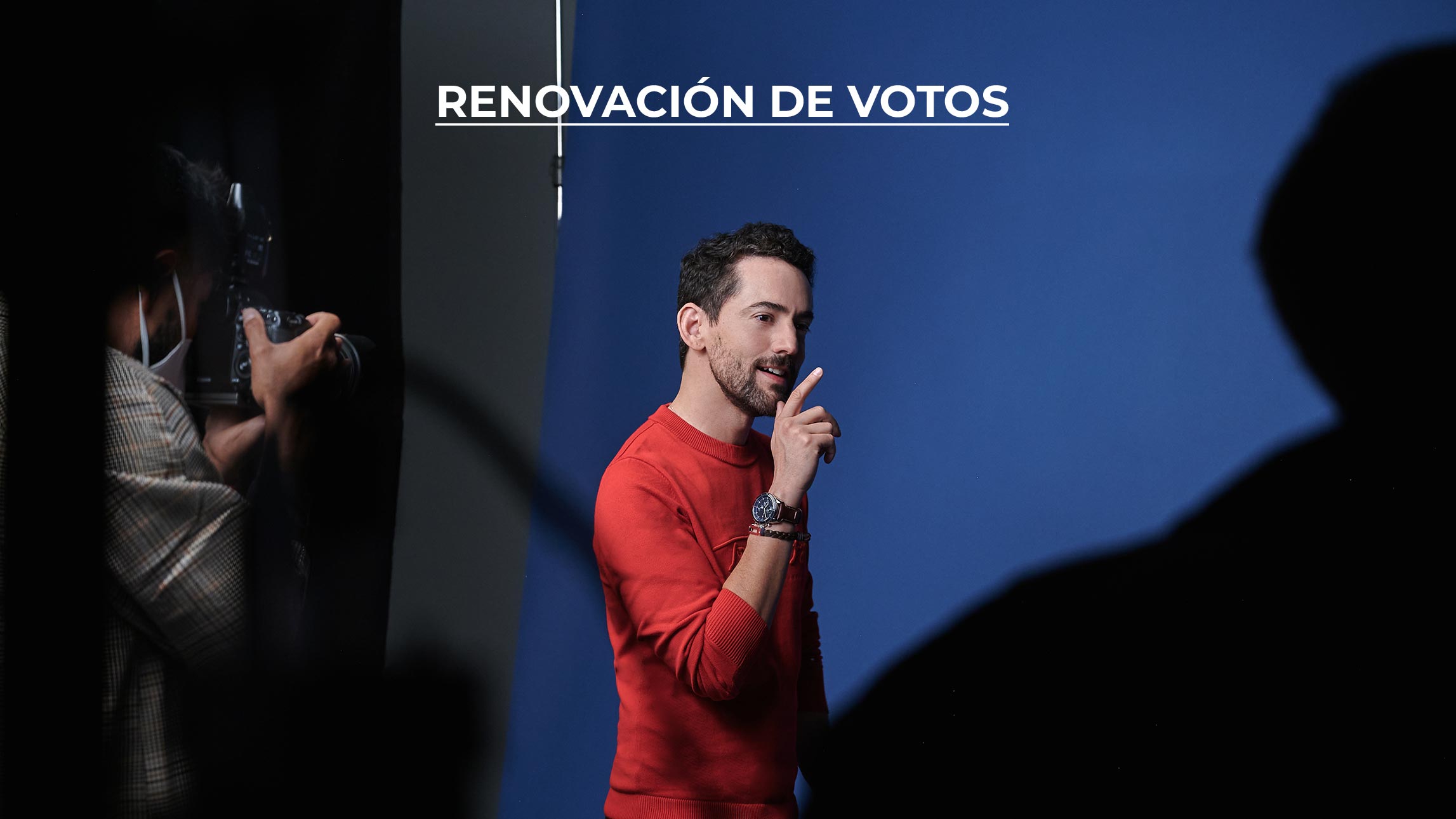 RENOVACIÓN DE VOTOS