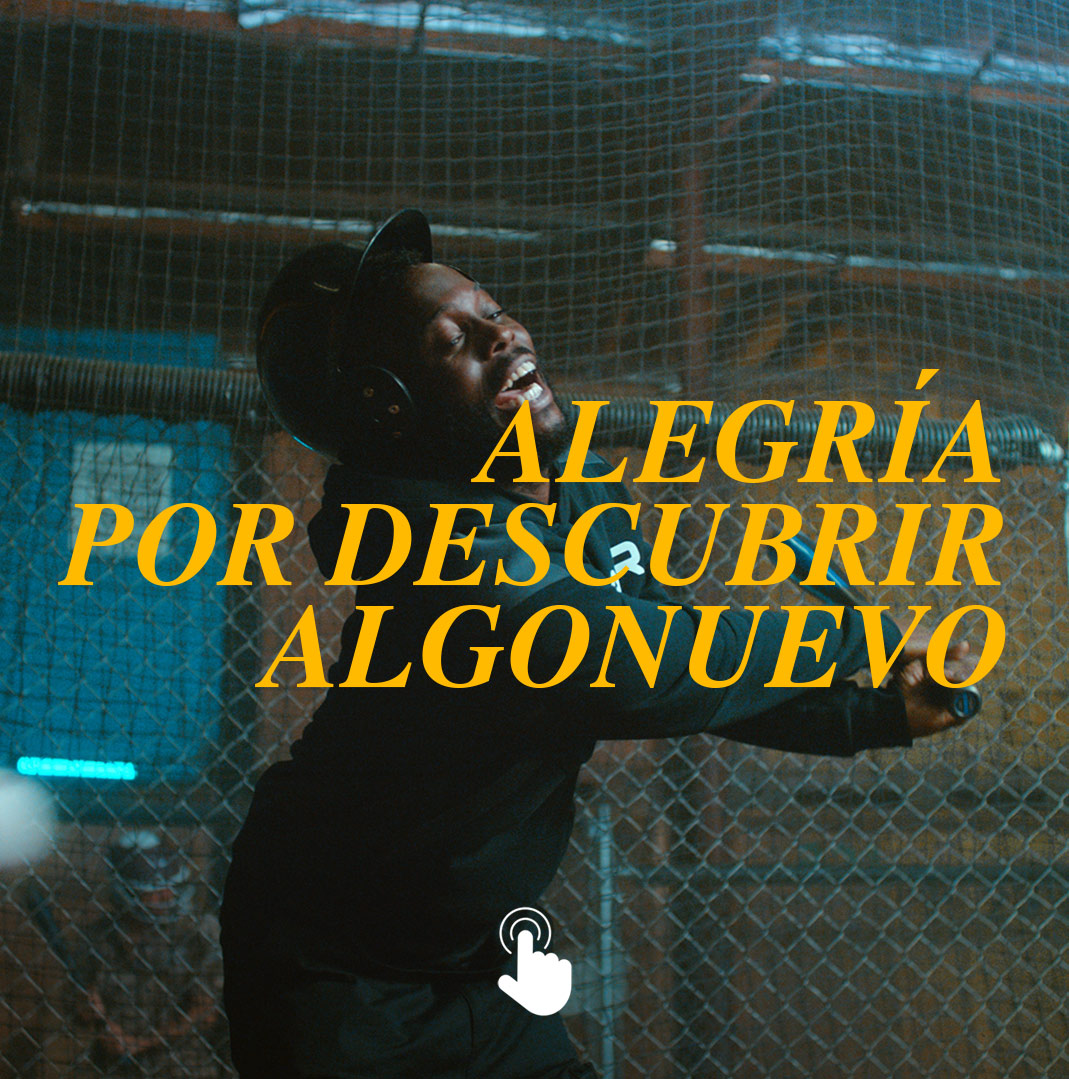 ALEGRÍA
POR DESCUBRIR
ALGONUEVO