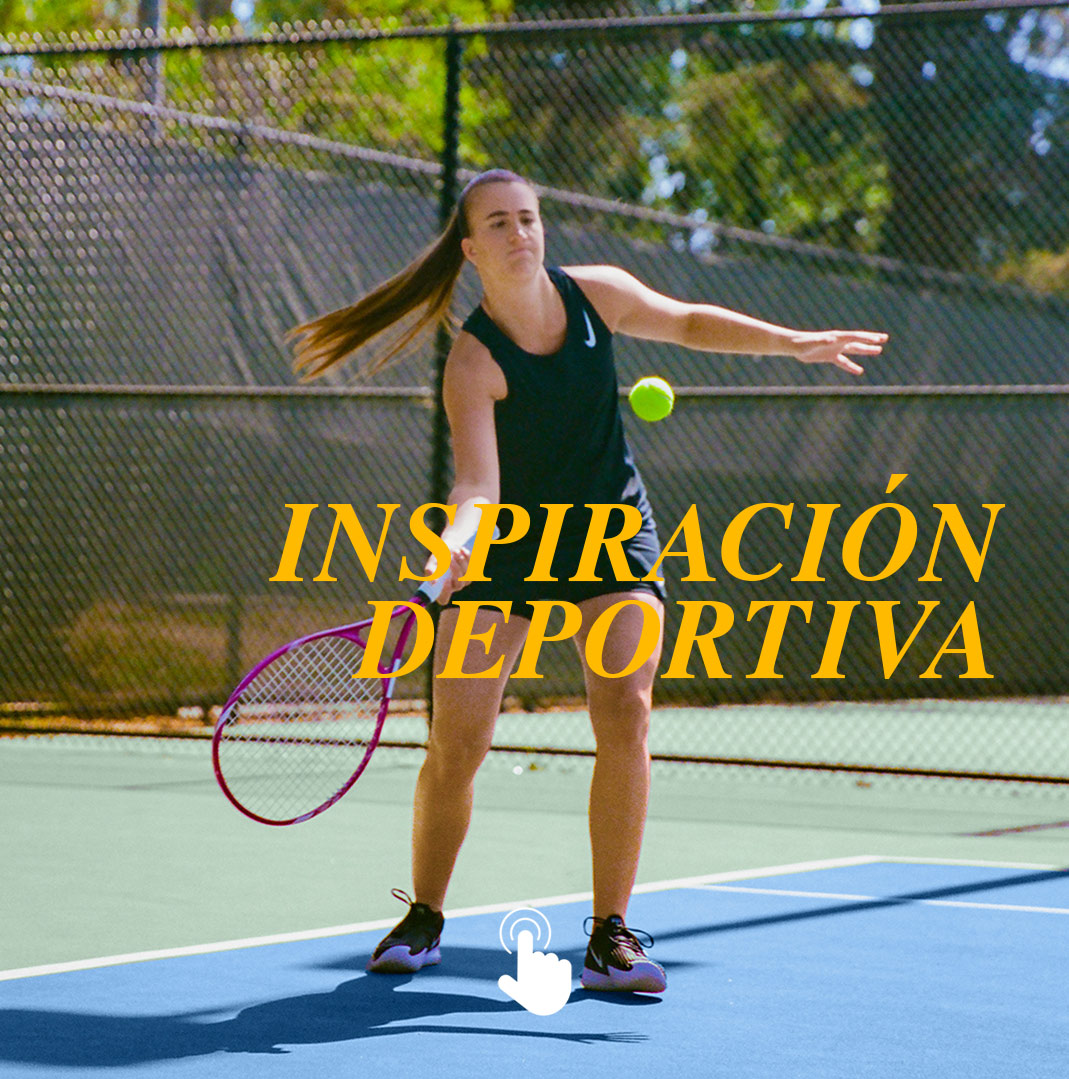 INSPIRACIÓN DEPORTIVA