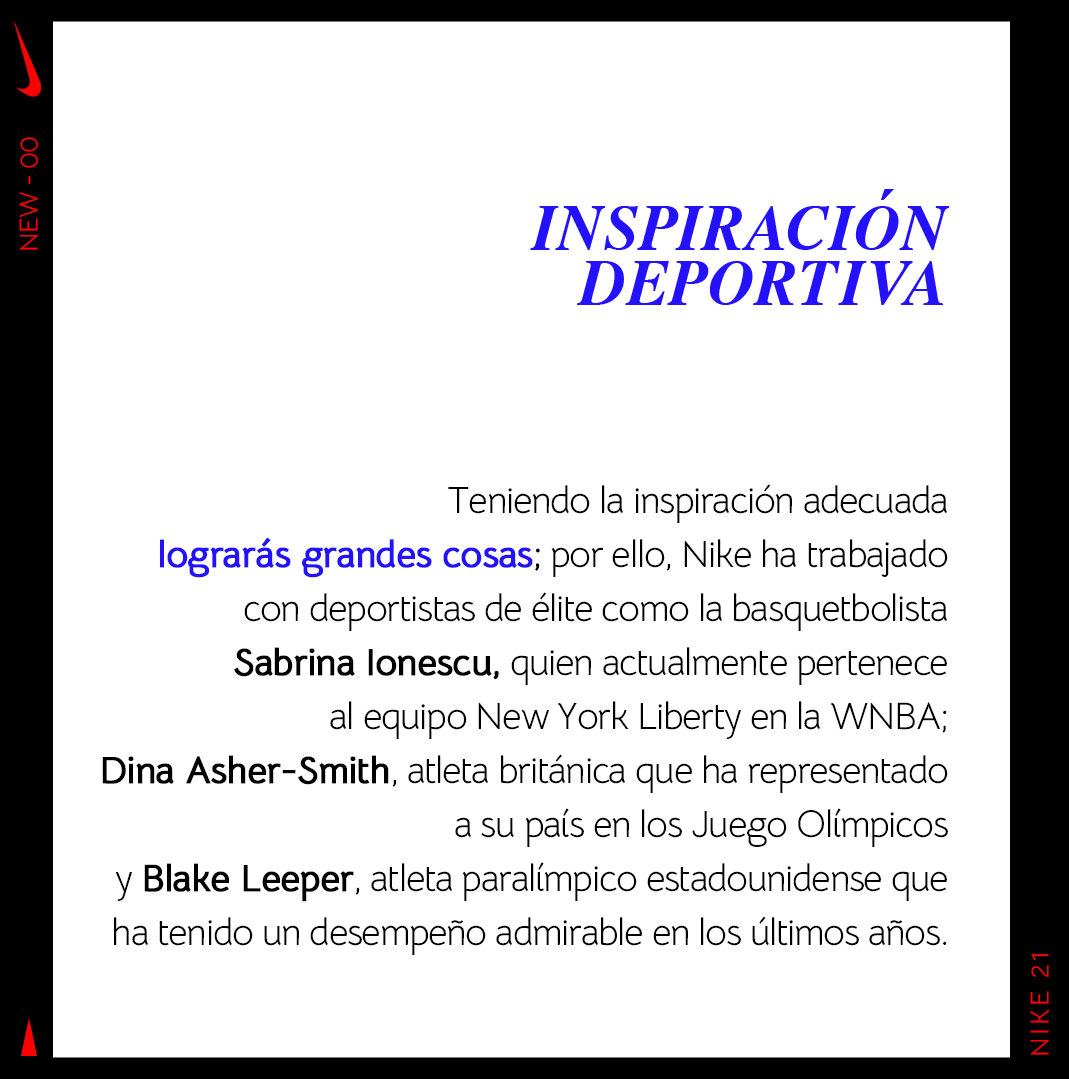 NEW - 00

INSPIRACIÓN DEPORTIVA

Teniendo la inspiración adecuada lograrás grandes cosas; por ello, Nike ha trabajado con deportistas de élite como la basquetbolista Sabrina Ionescu, quien actualmente pertenece al equipo New York Liberty en la WNBA; Dina Asher-Smith, atleta británica que ha representado a su país en los Juego Olímpicos y Blake Leeper, atleta paralímpico estadounidense que ha tenido un desempeño admirable en los últimos años.

NIKE 21