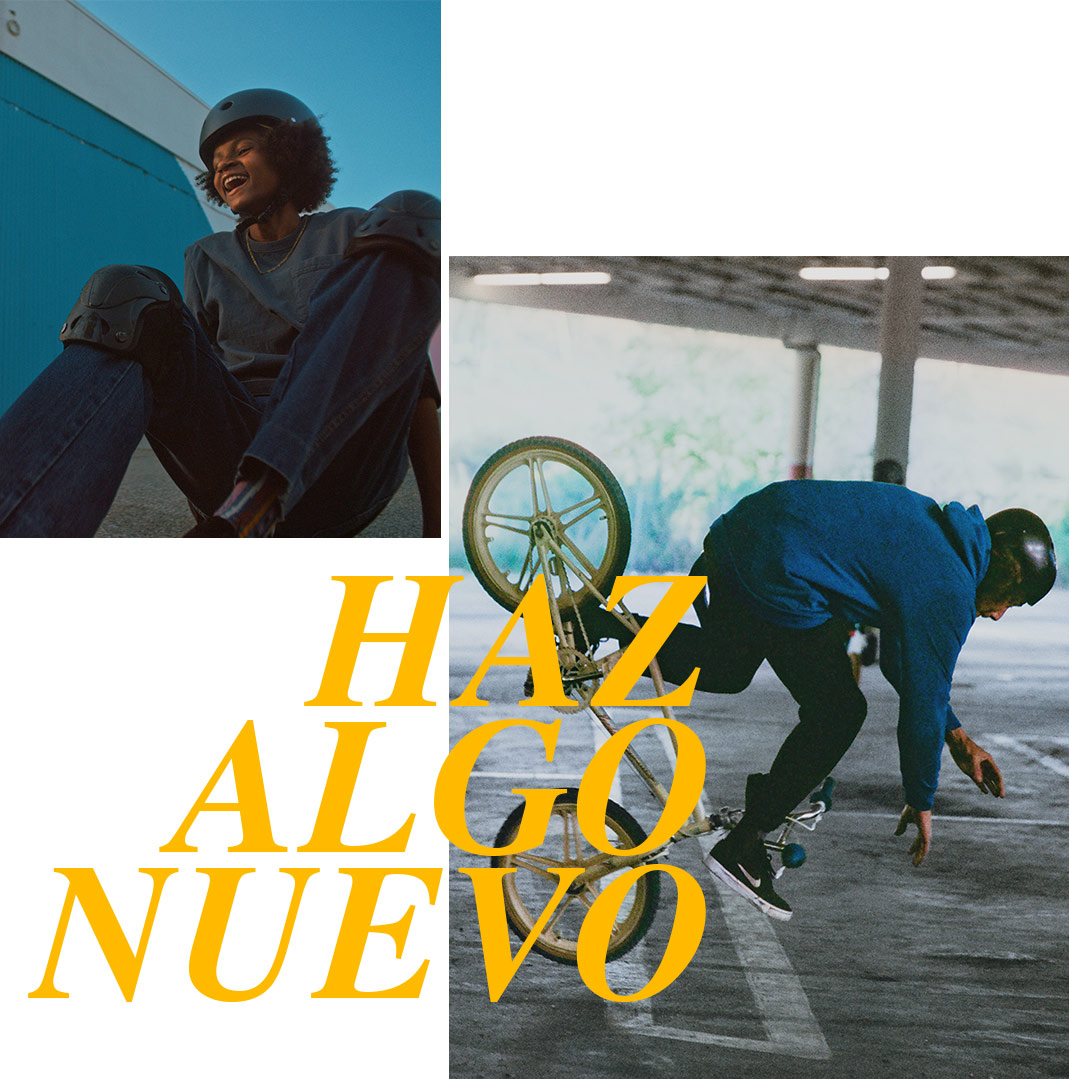 HAZ
ALGO
NUEVO