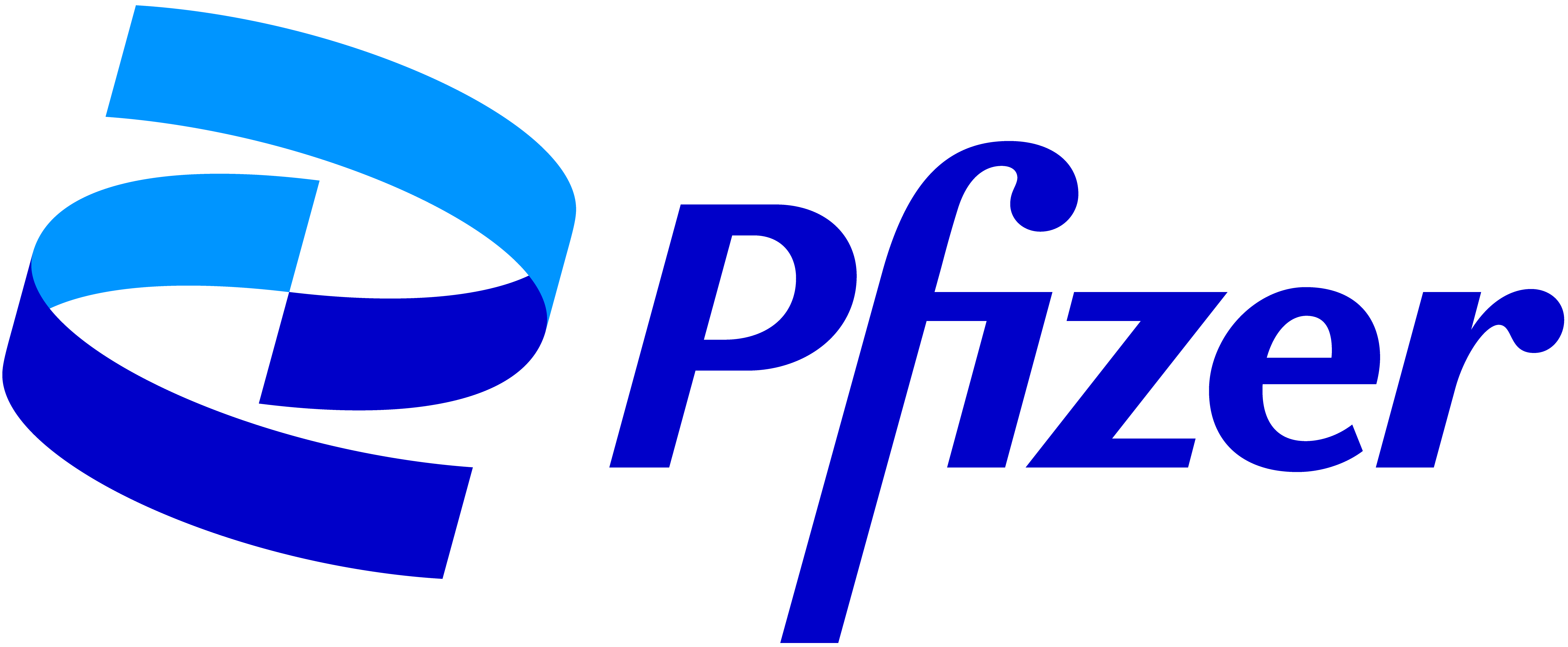 Pfizer