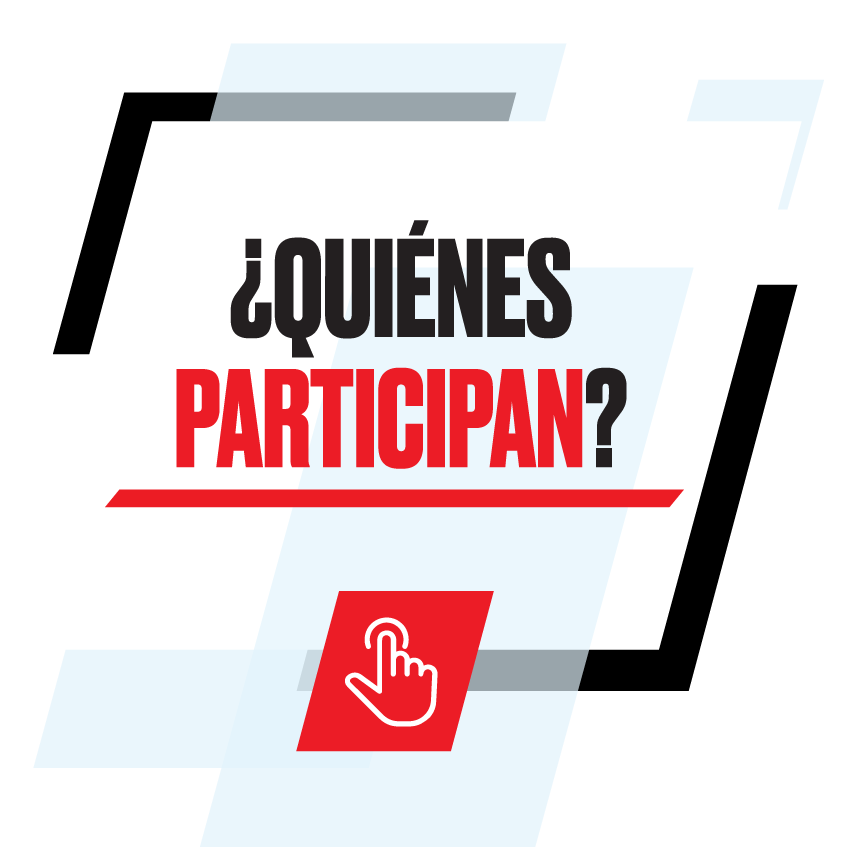 ¿QUIÉNES PARTICIPAN?