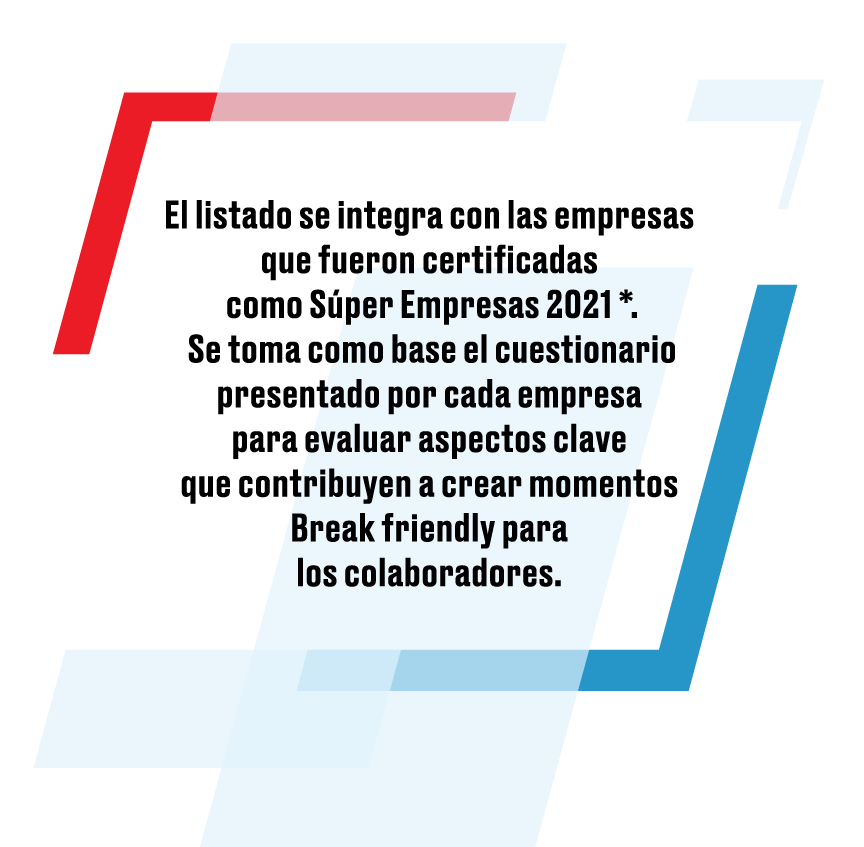 El listado se integra con las empresas que fueron certificadas como Súper Empresas 2021 *. Se toma como base el cuestionario presentado por cada empresa para evaluar aspectos clave que contribuyen a crear momentos Break friendly para los colaboradores.