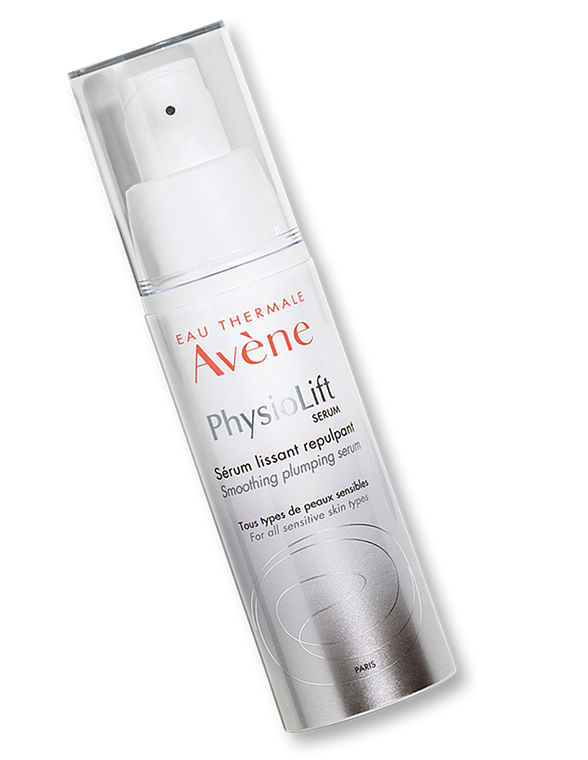 EAU THERMALE
Avène

PhysioLift
SERUM

Sérum lissant repulpant
Smoothing plumping serum

Tous types de peaux sensibles
For all sensitive skin types

PARIS