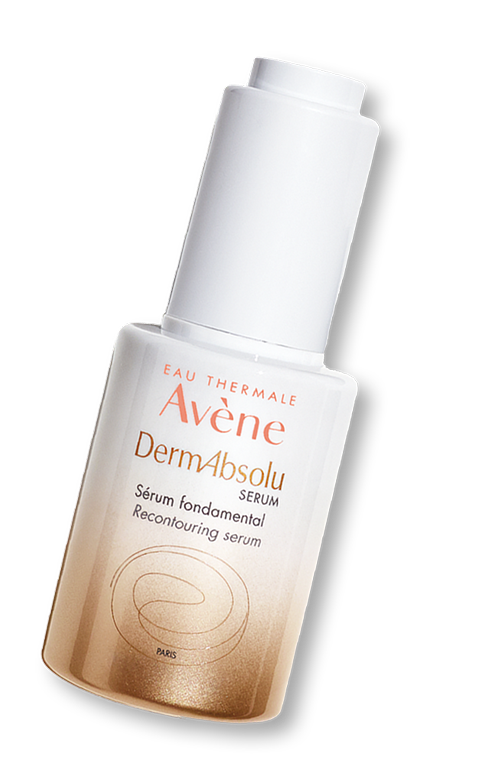 EAU THERMALE
Avène
DermAbsolu
SERUM
Sérum fondamental
Recontouring serum
PARIS