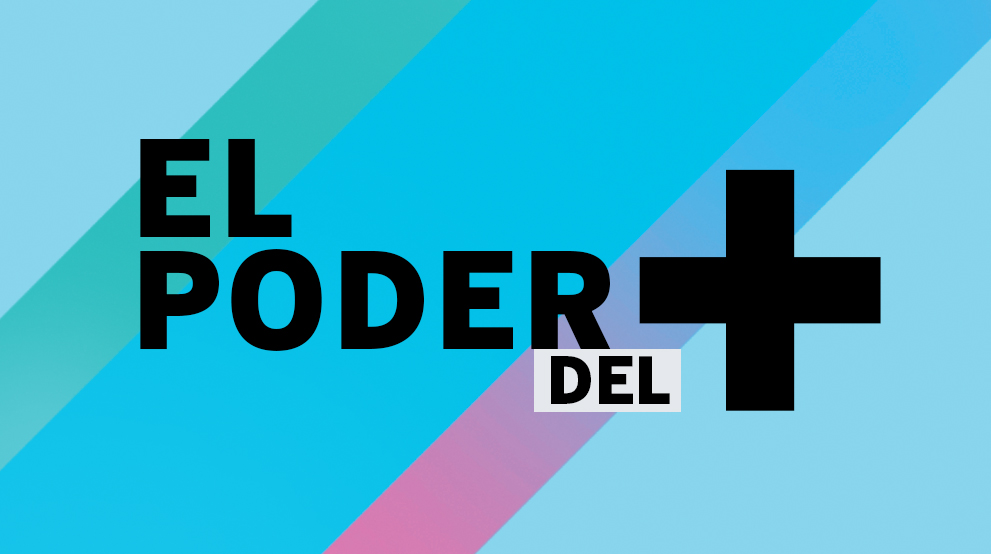 EL
PODER
DEL
+