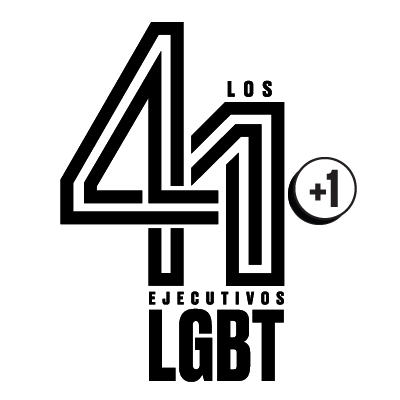 LOS
41
+1
EJECUTIVOS
LGBT