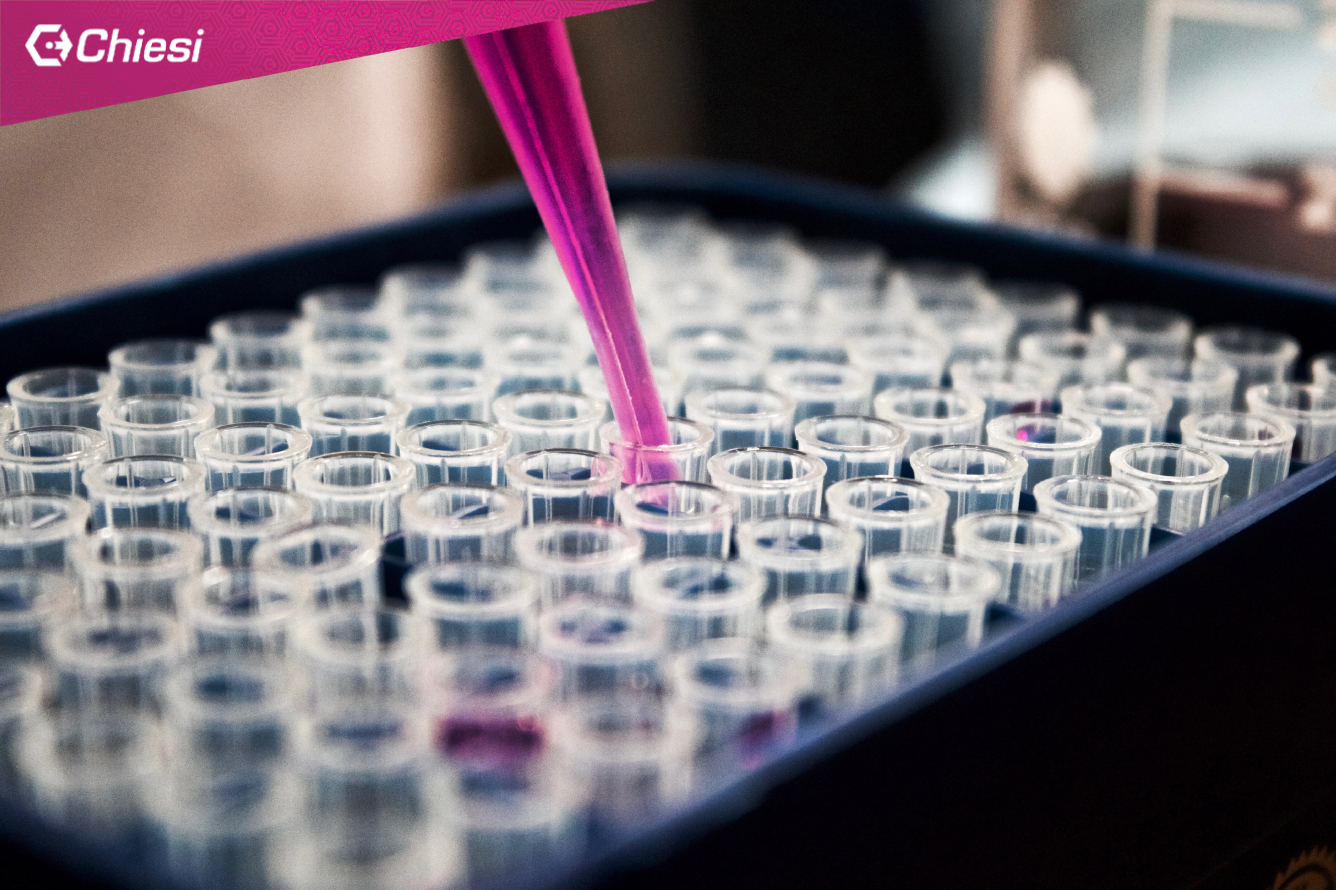 Chiesi