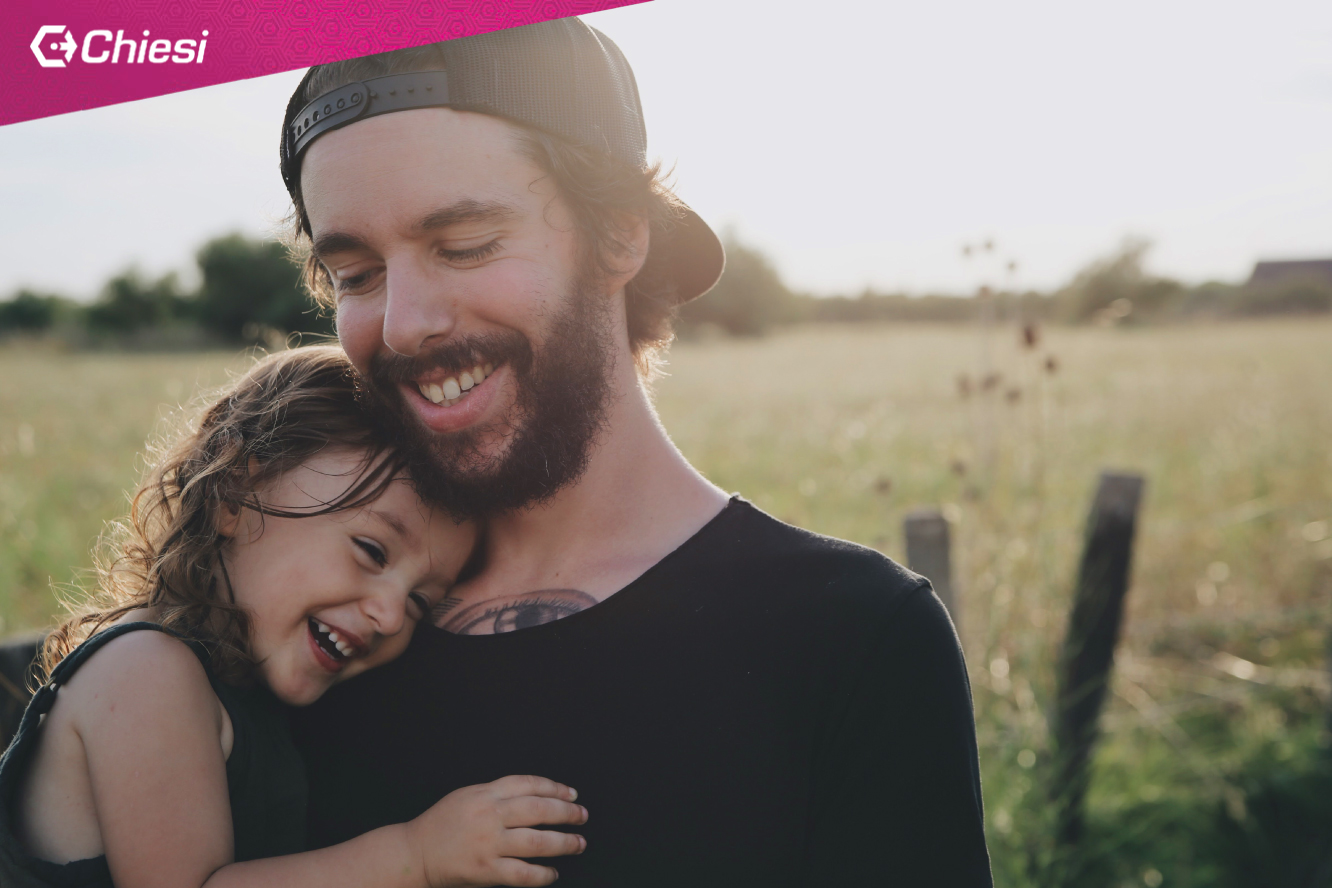 Chiesi