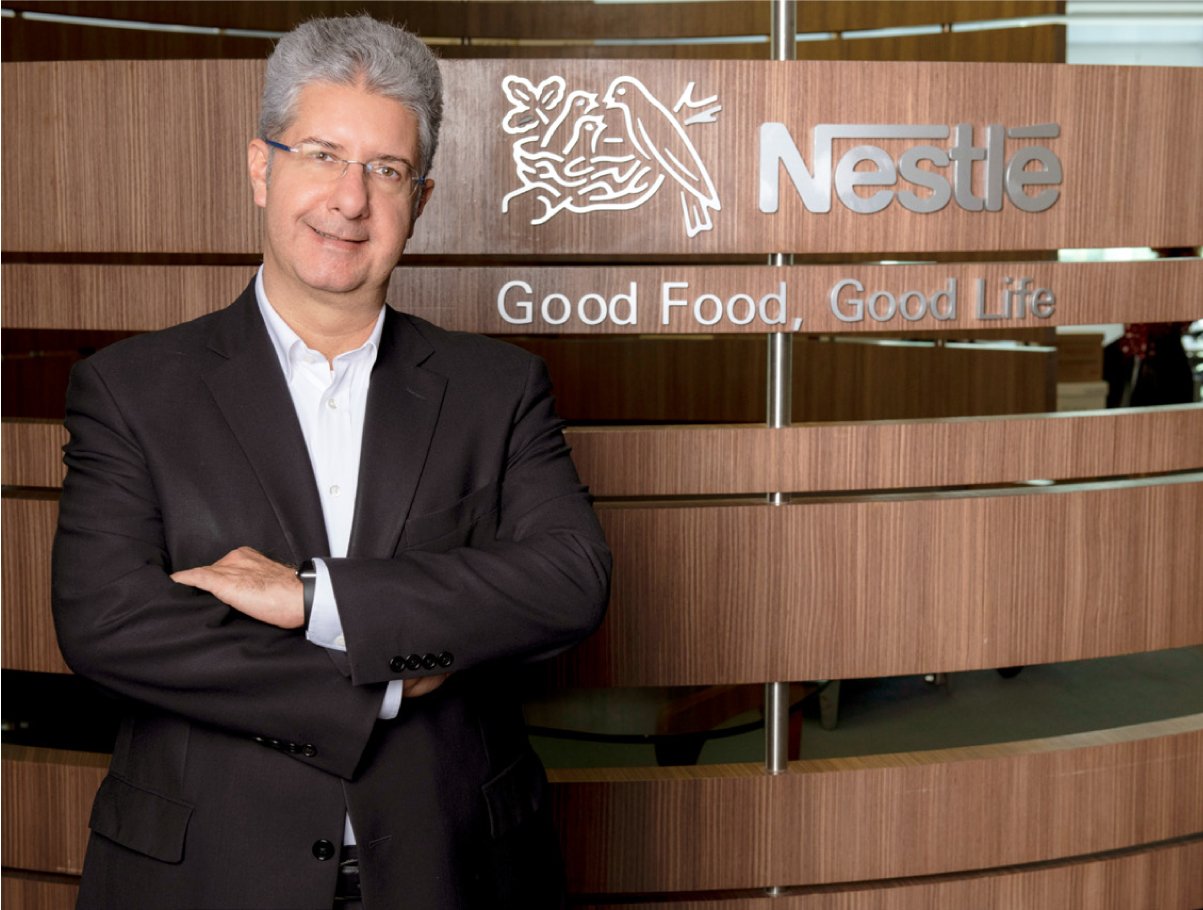 Nestlé
Good Food, Good Life