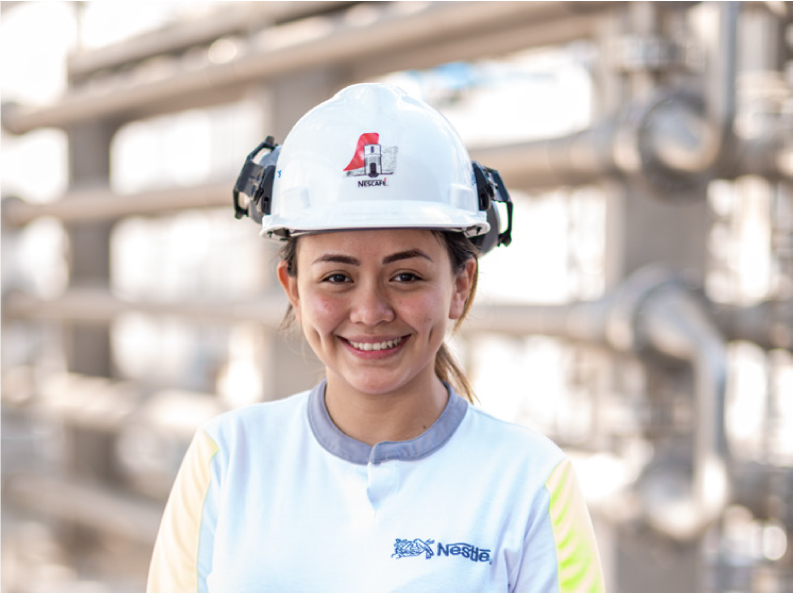 NESCAFÉ

Nestlé