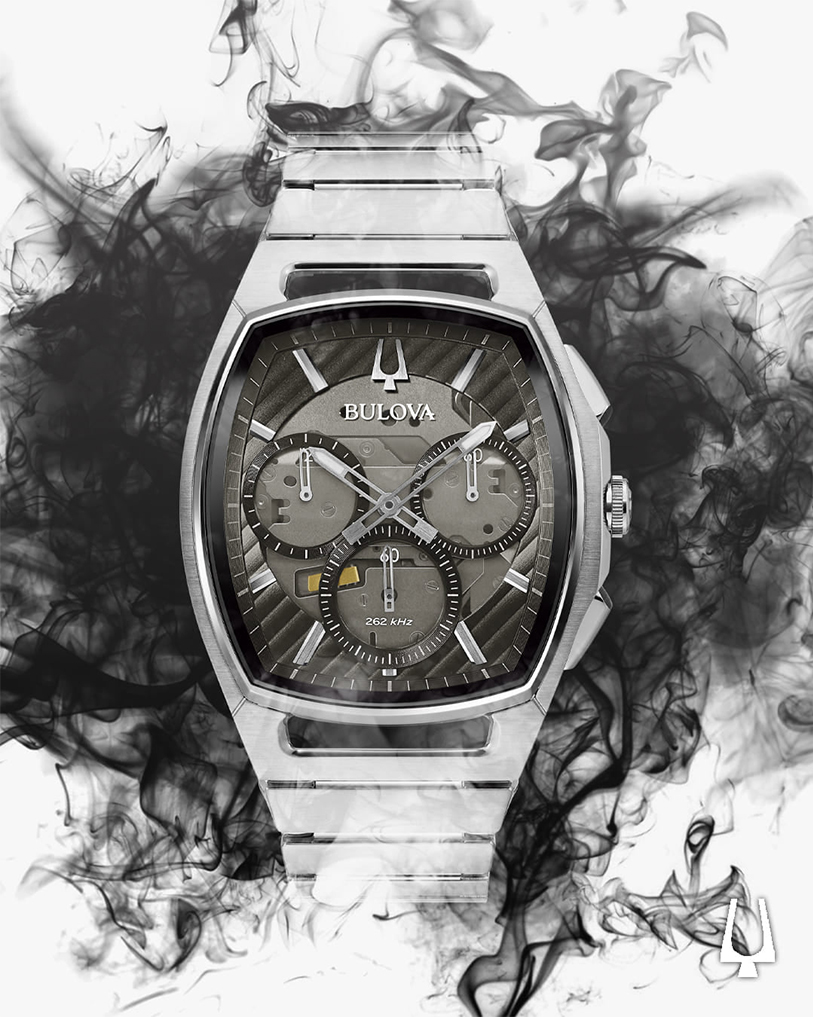 BULOVA
262 kHz