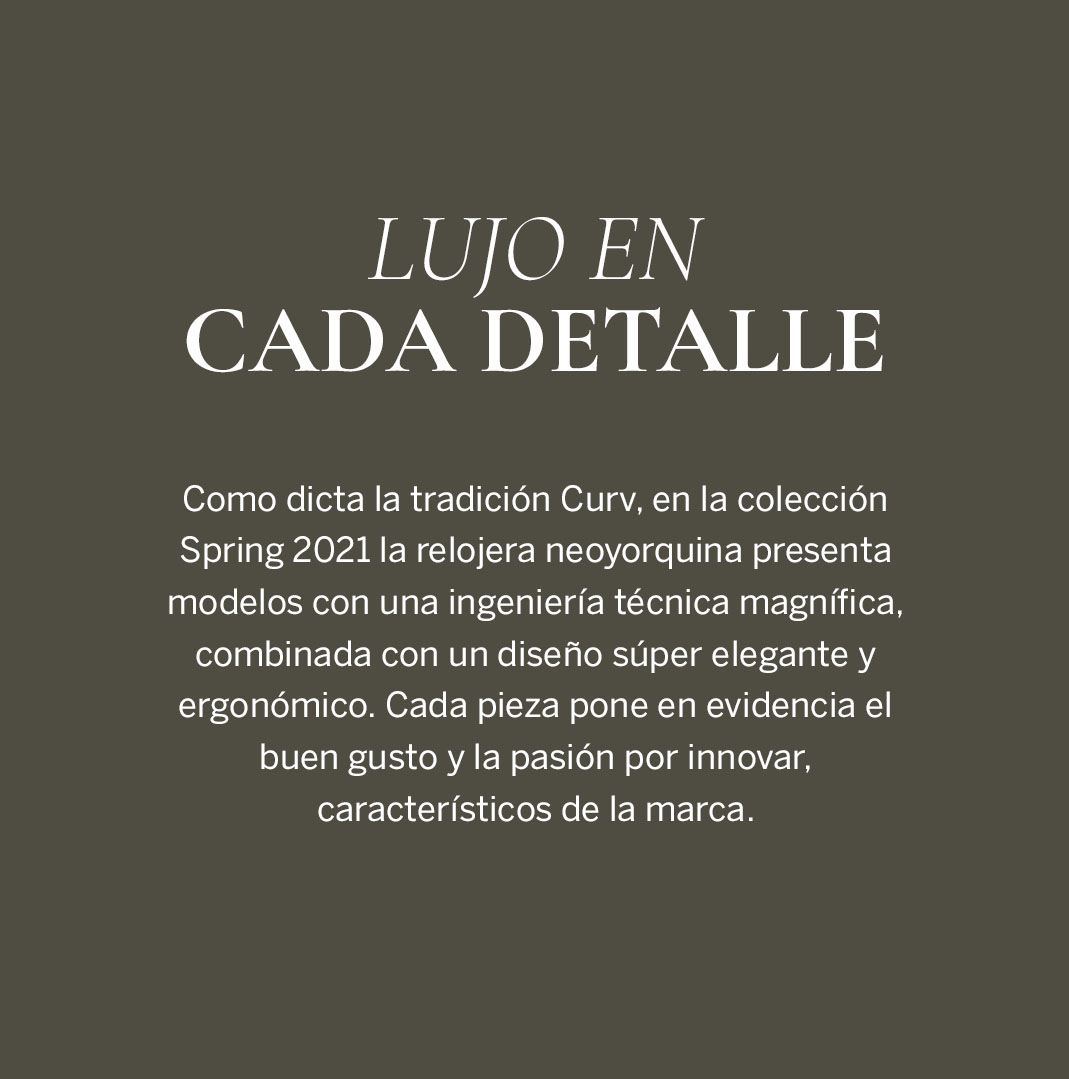 LUJO EN
CADA DETALLE

Como dicta la tradición Curv, en la colección Spring 2021 la relojera neoyorquina presenta modelos con una ingeniería técnica magnífica, combinada con un diseño súper elegante y ergonómico. Cada pieza pone en evidencia el buen gusto y la pasión por innovar, característicos de la marca.