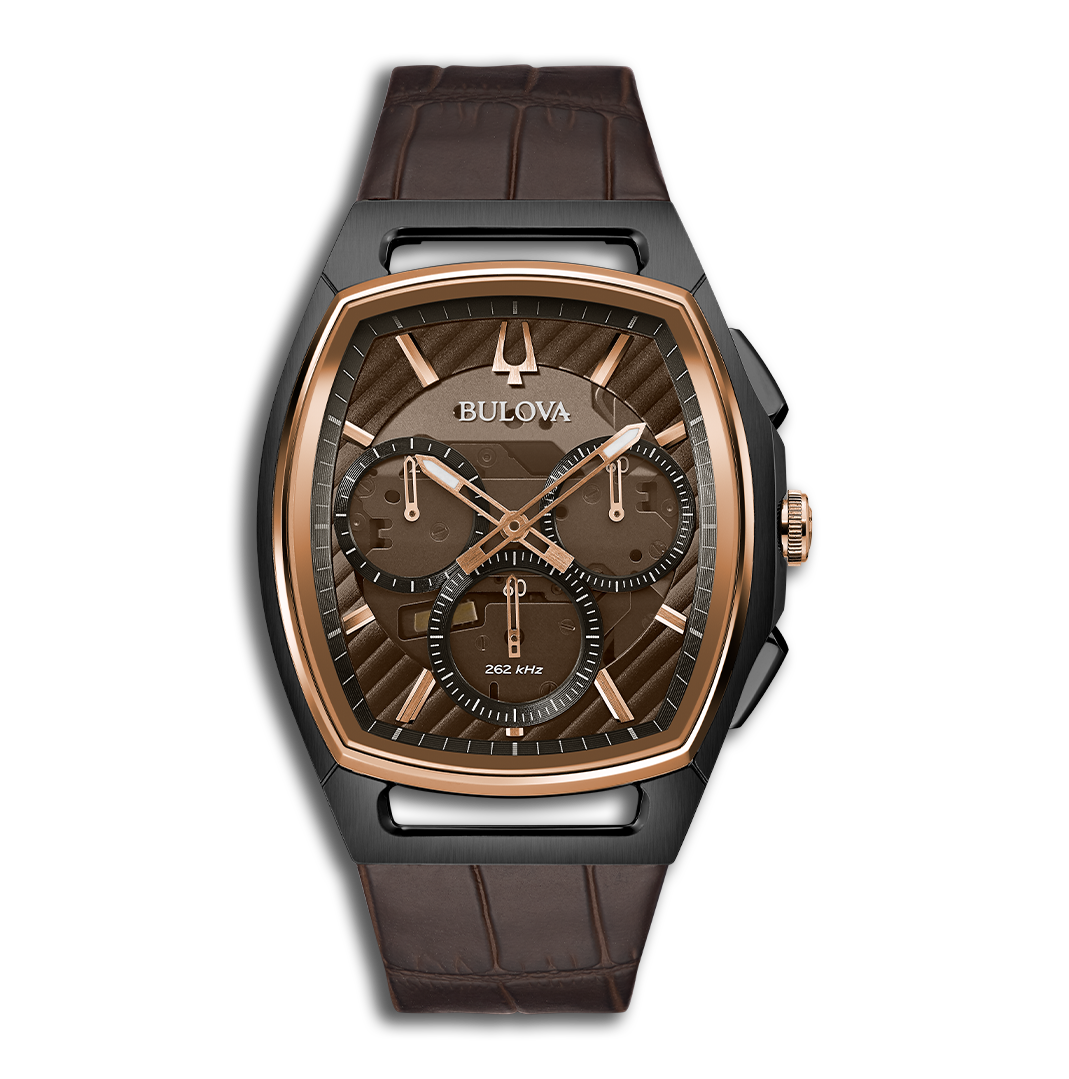 BULOVA

262 kHz