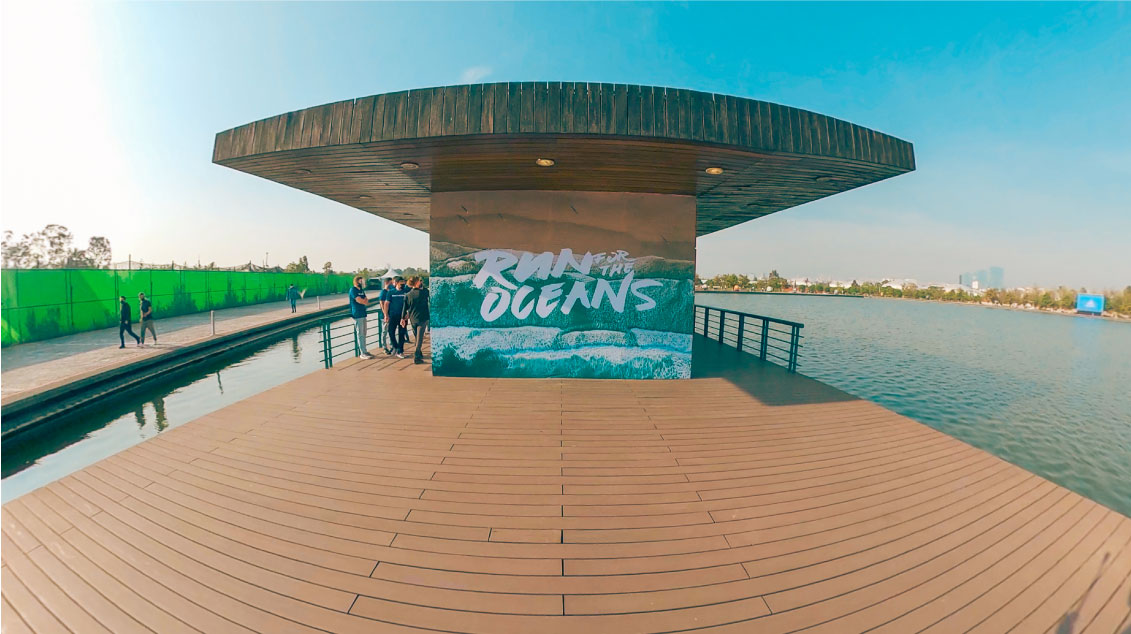 RUN FOR THE OCEANS