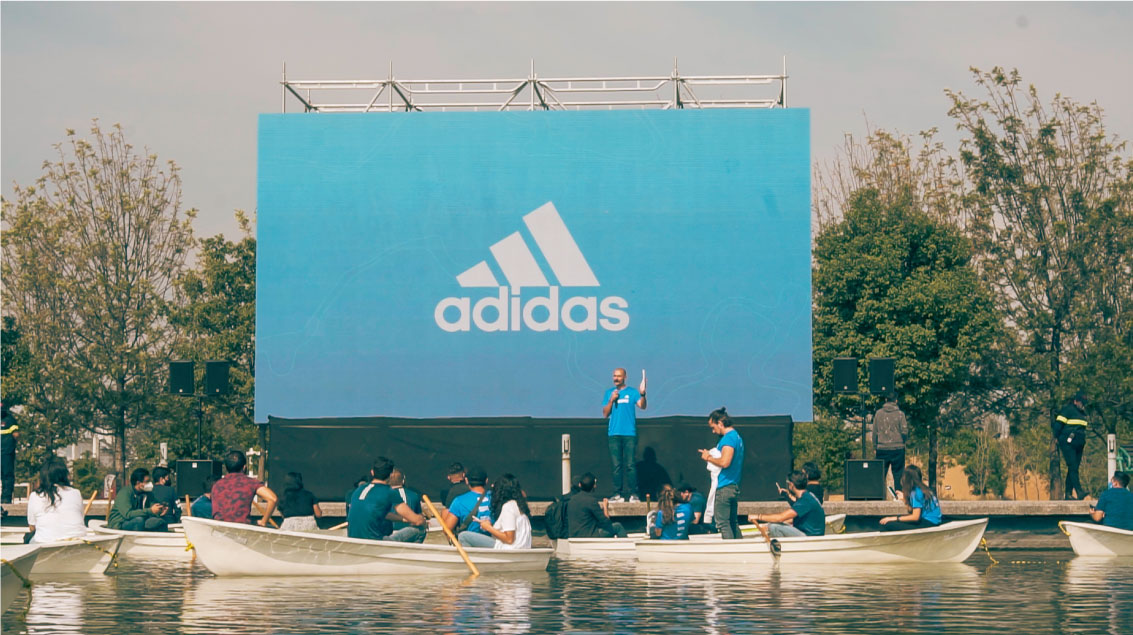 adidas