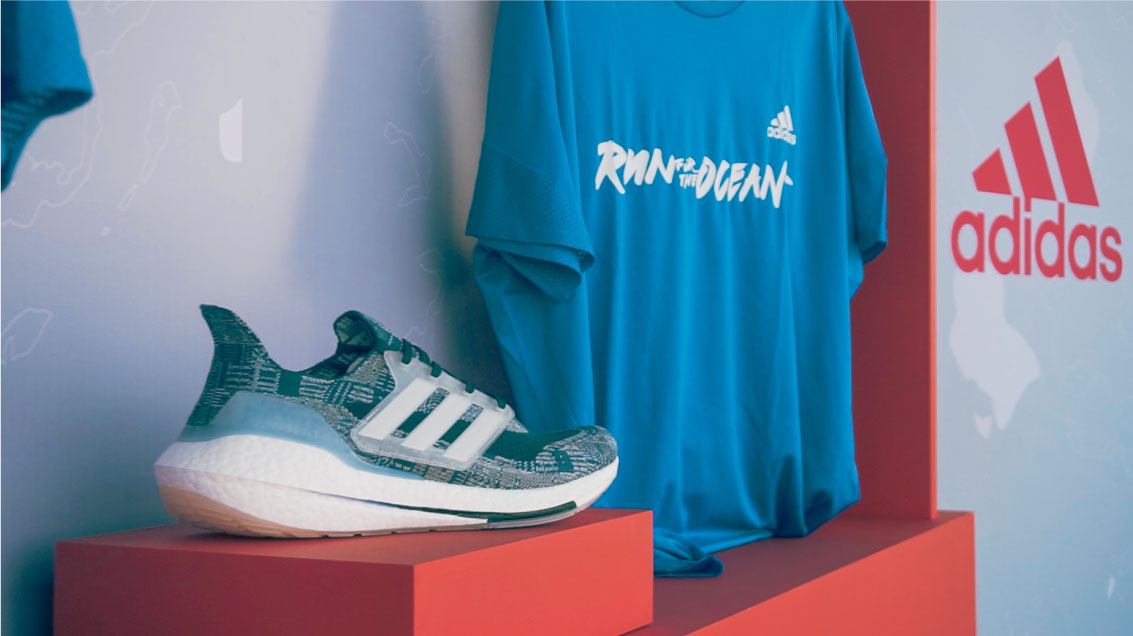 adidas

RUN FOR THE OCEAN

adidas