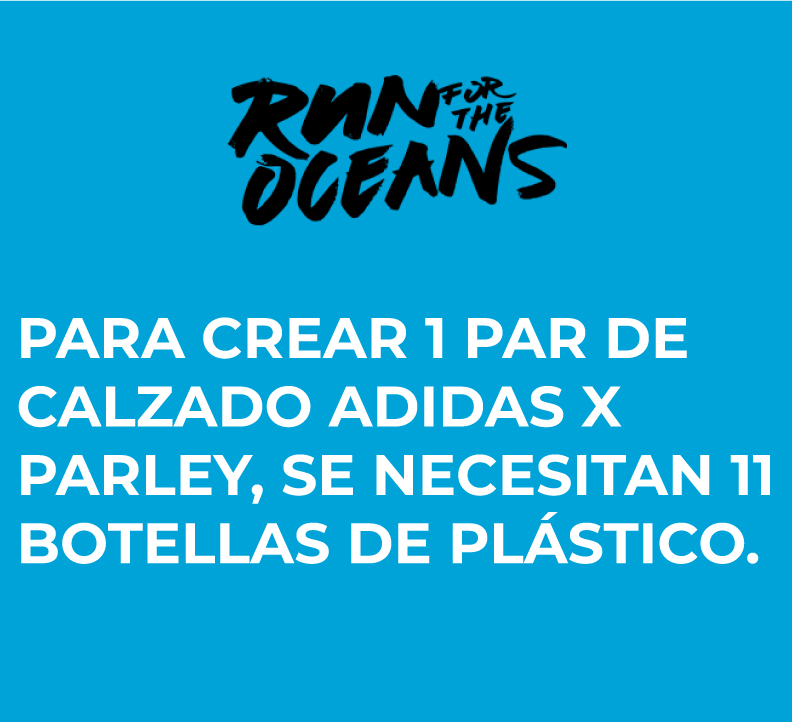 RUN FOR THE OCEANS

PARA CREAR 1 PAR DE CALZADO ADIDAS X PARLEY, SE NECESITAN 11 BOTELLAS DE PLÁSTICO.