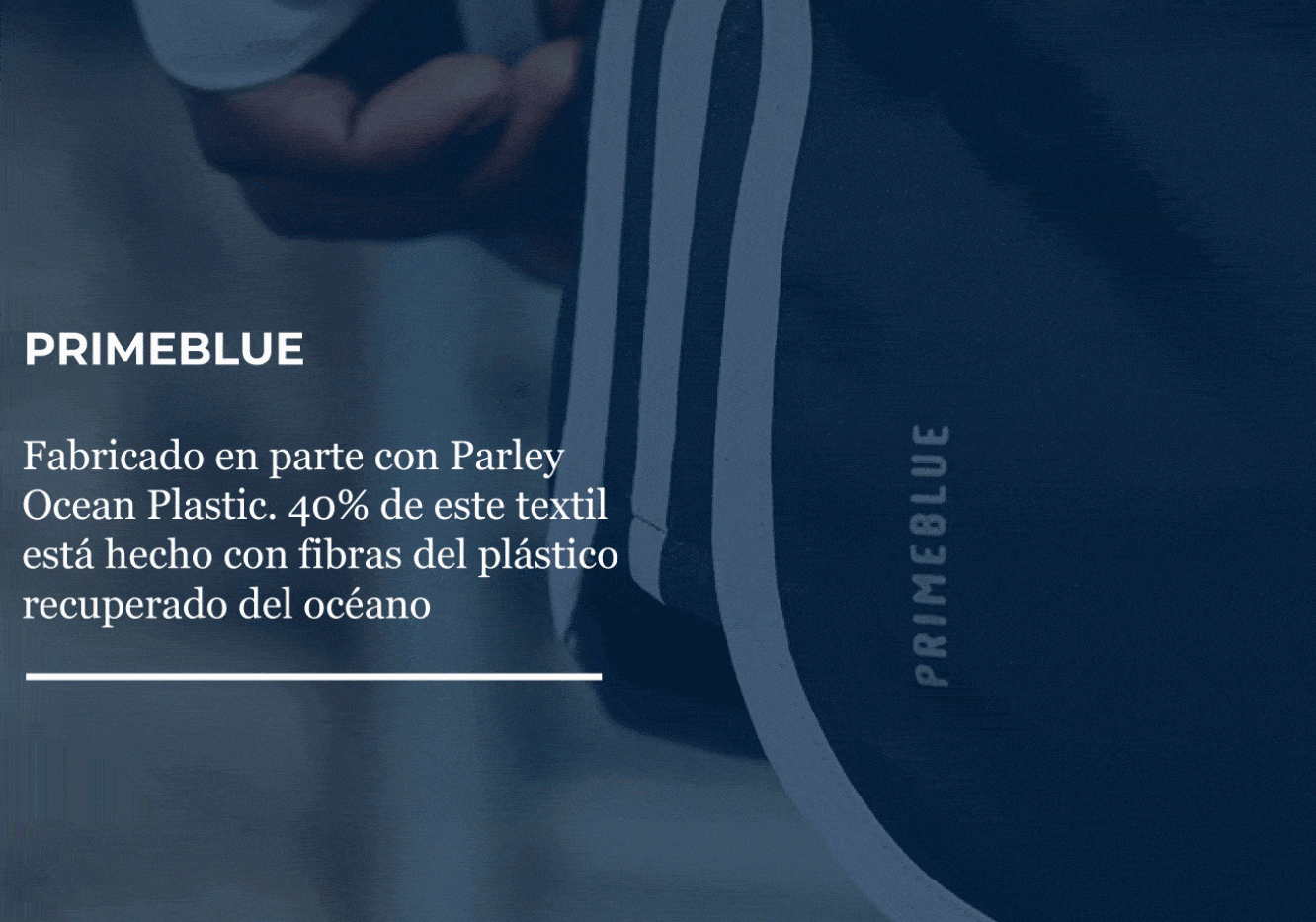 PRIMEBLUE

Fabricado en parte con Parley Ocean Plastic. 40% de este textil está hecho con fibras del plástico recuperado del océano

PRIMEBLUE