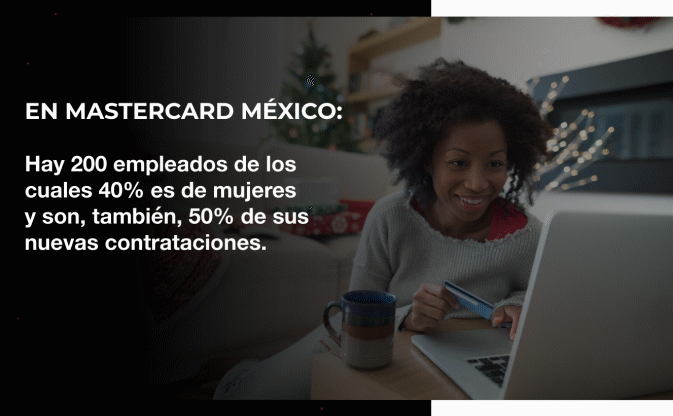 EN MASTERCARD MÉXICO:

Hay 200 empleados de los cuales 40% es de mujeres y son, también, 50% de sus nuevas contrataciones.