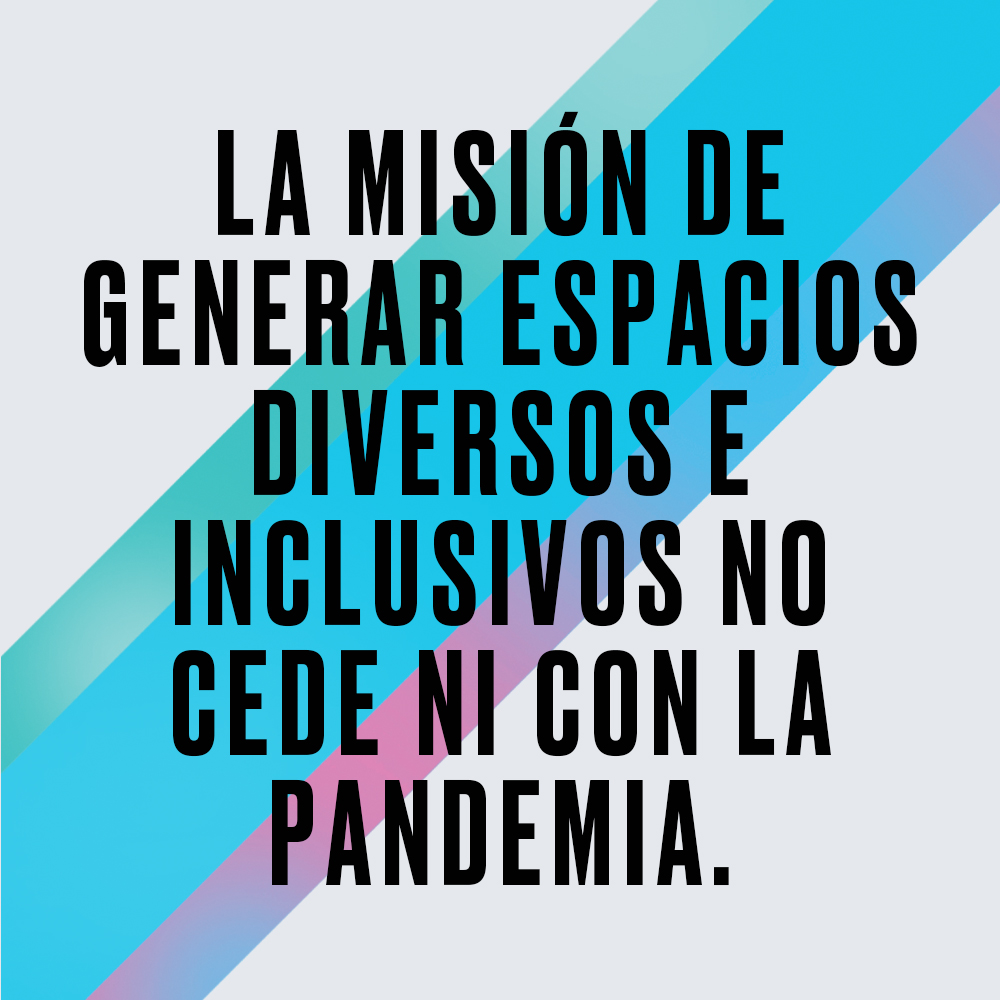 LA MISIÓN DE GENERAR ESPACIOS DIVERSOS E INCLUSIVOS NO CEDE NI CON LA PANDEMIA.