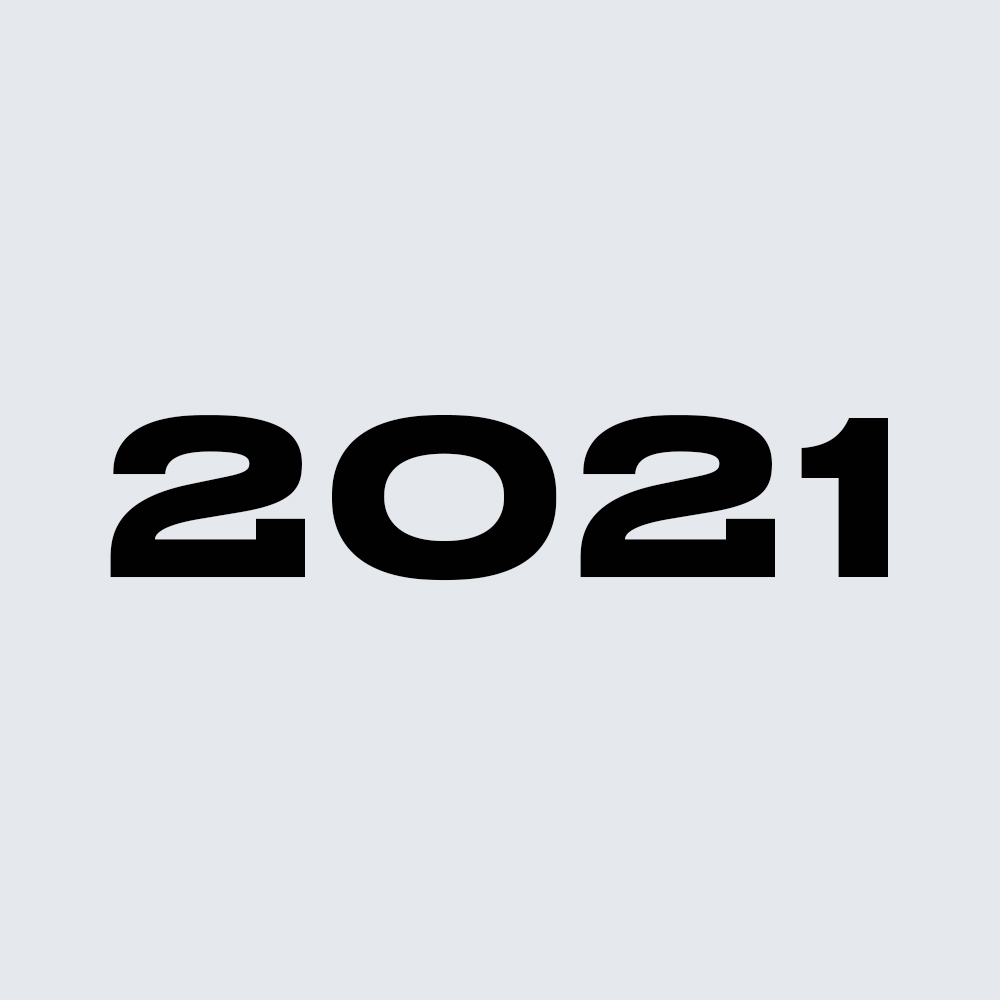 2021