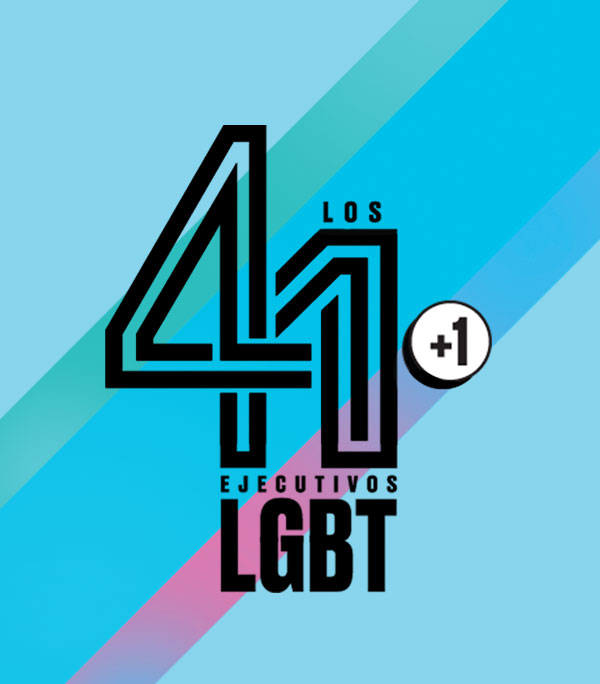 LOS
41
+1
EJECUTIVOS
LGBT