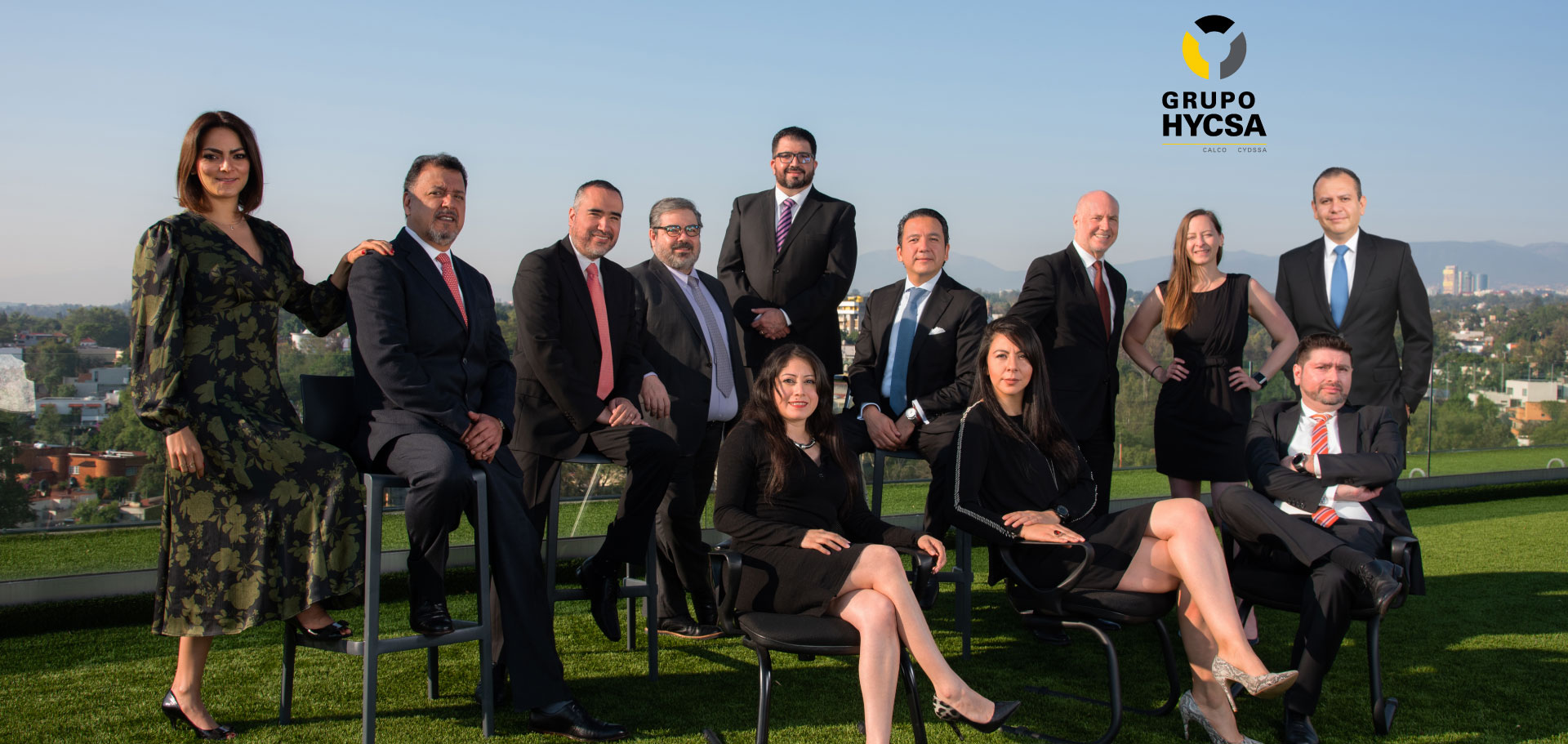 GRUPO
HYCSA
CALCO CYDSSA