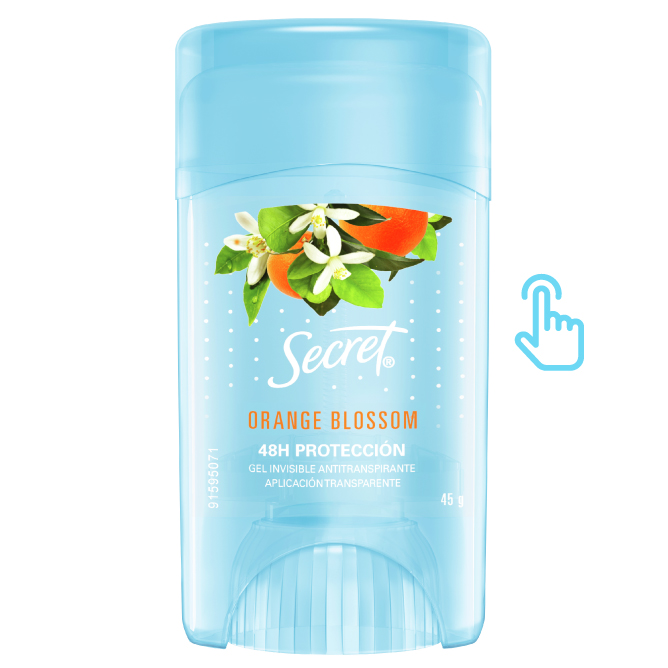 Secret®

ORANGE BLOSSOM

48H PROTECCIÓN

GEL INVISIBLE ANTITRANSPIRANTE
APLICACIÓN TRANSPARENTE

45 g

91595071