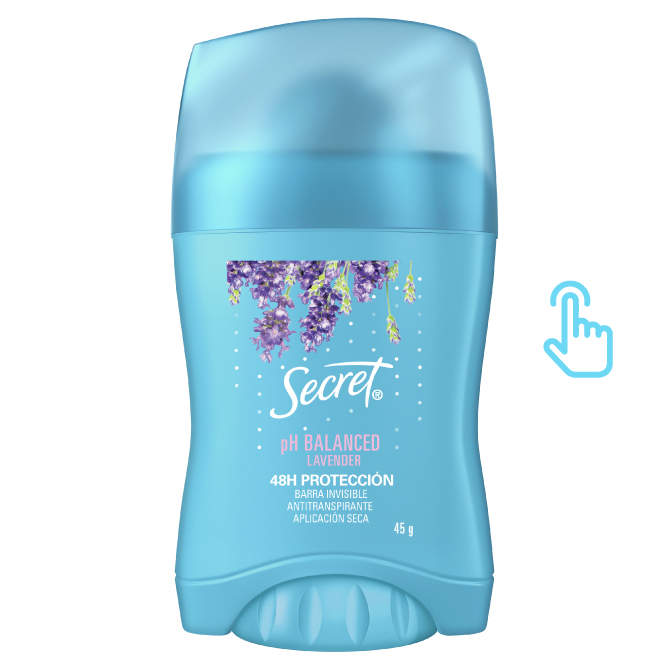 Secret®

pH BALANCED
LAVENDER

48H PROTECCIÓN
BARRA INVISIBLE
ANTITRANSPIRANTE
APLICACIÓN SECA

45 g