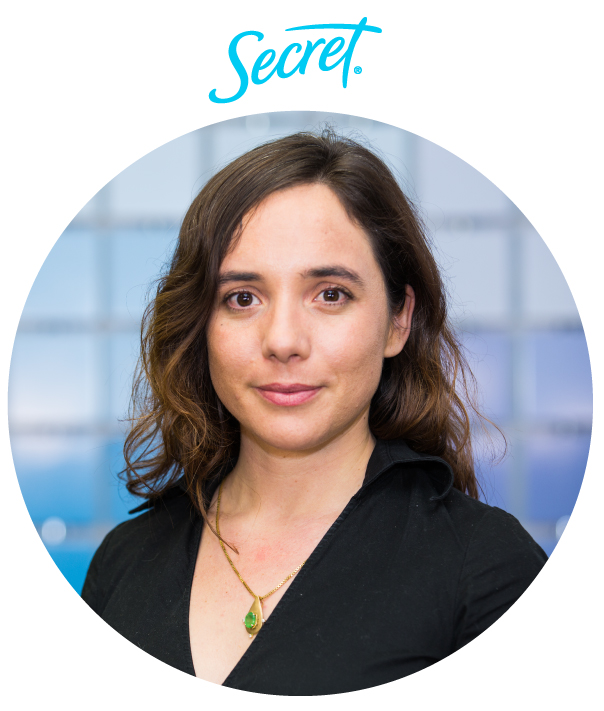 Secret®