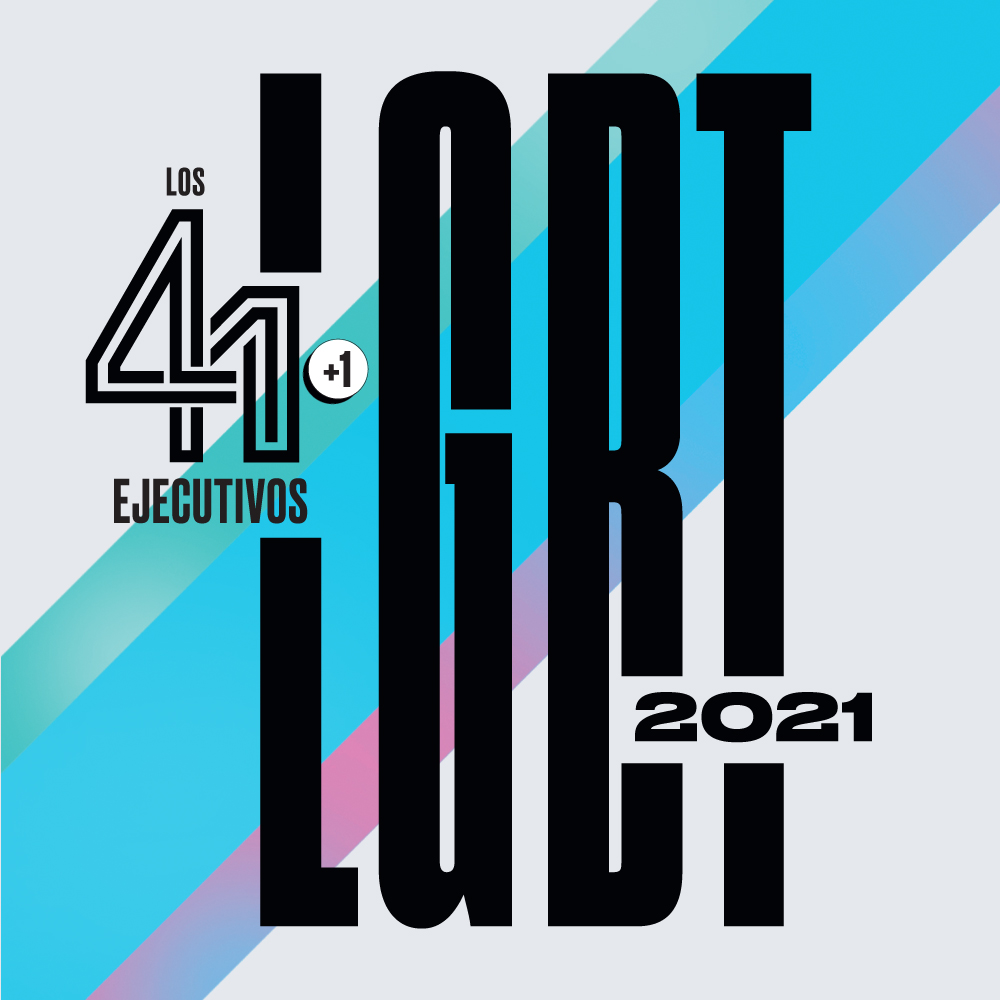 LOS
41 +1
EJECUTIVOS
LGBT
2021