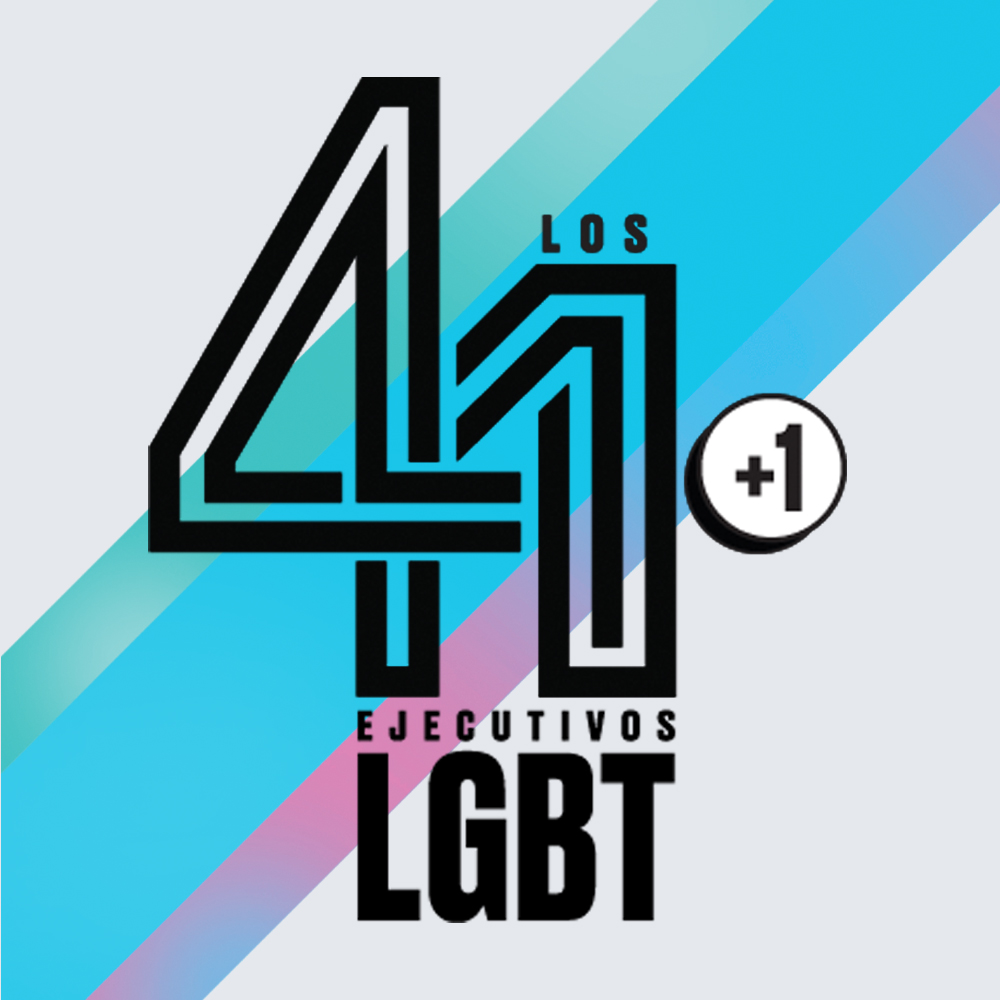 LOS
41
+1
EJECUTIVOS
LGBT