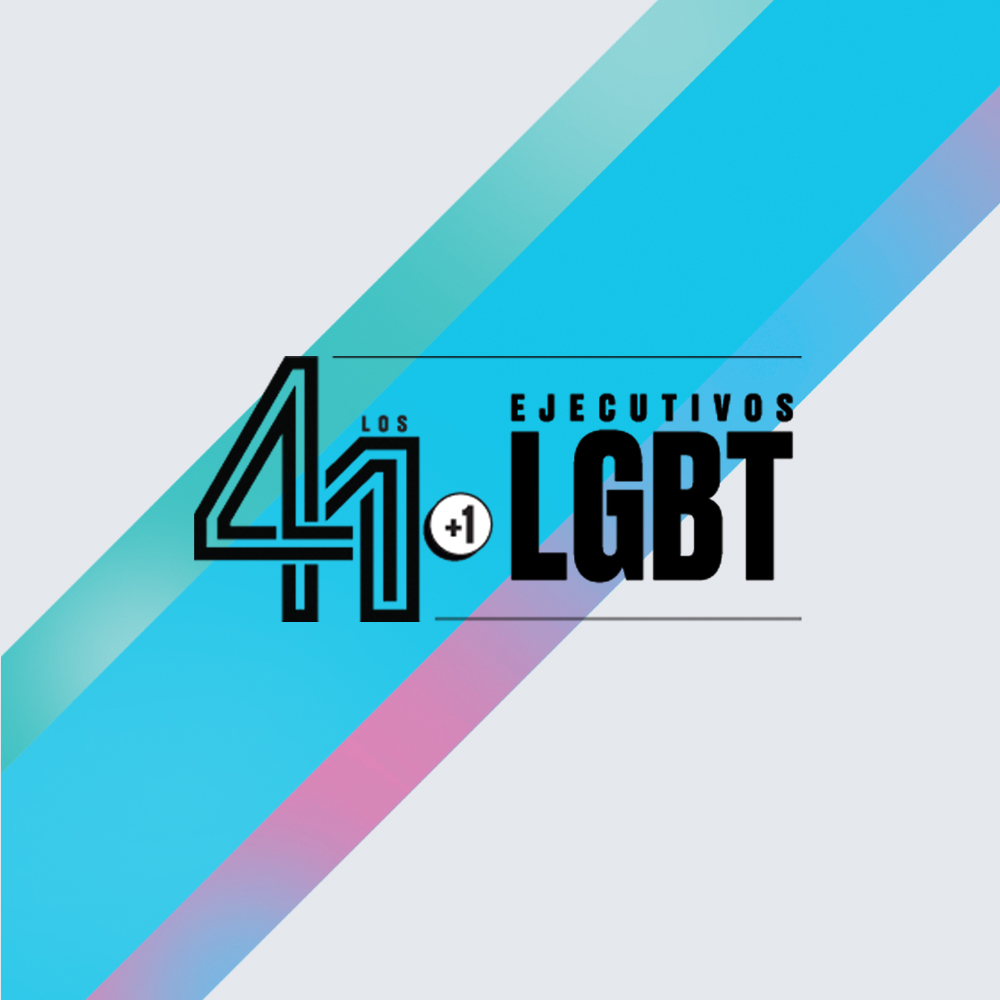 LOS 41 +1 EJECUTIVOS LGBT